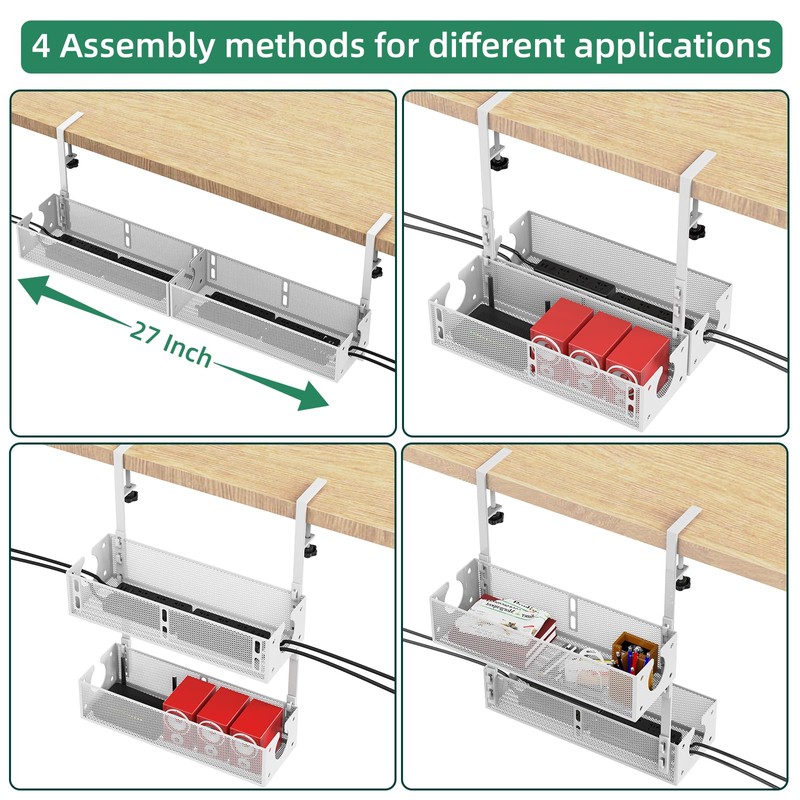 4 Assembly methods for different applications

27 Inch