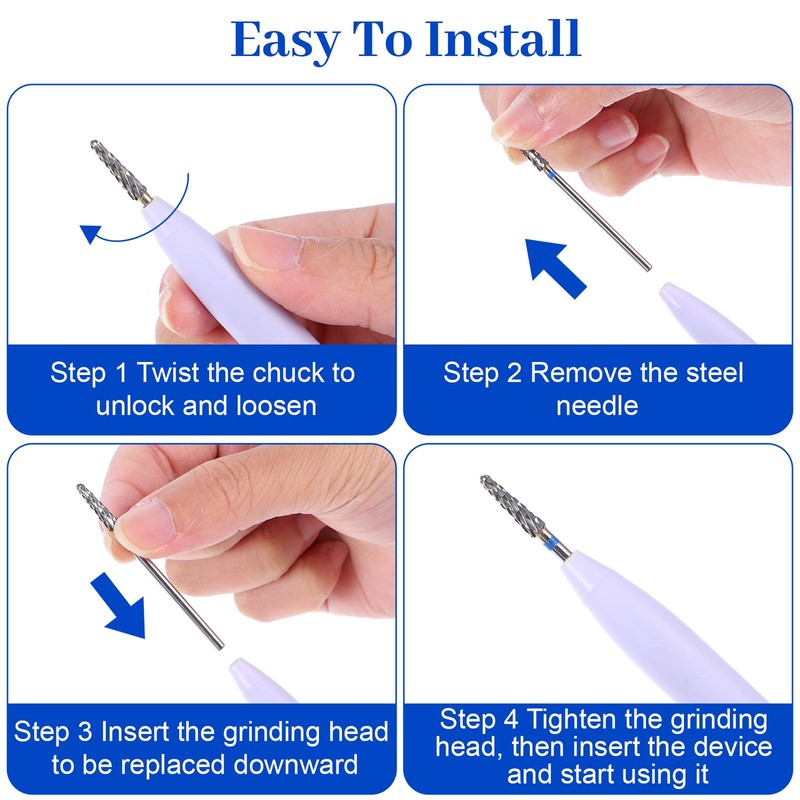 Easy To Install

Step 1 Twist the chuck to unlock and loosen

Step 2 Remove the steel needle

Step 3 Insert the grinding head to be replaced downward

Step 4 Tighten the grinding head, then insert the device and start using it