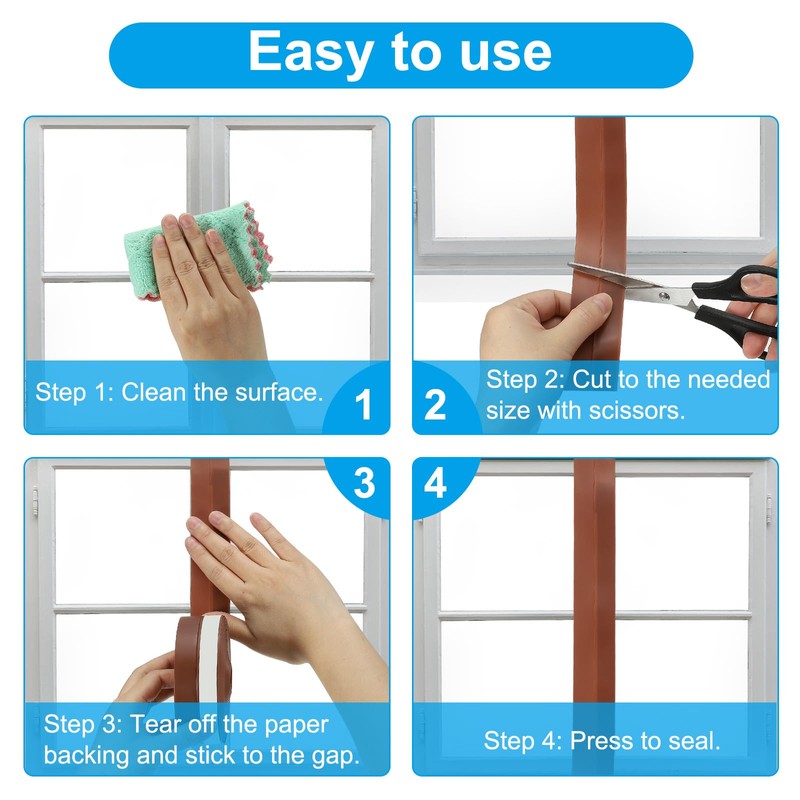 Easy to use

Step 1: Clean the surface.

1

2

Step 2: Cut to the needed size with scissors.

3

Step 3: Tear off the paper backing and stick to the gap.

4

Step 4: Press to seal.