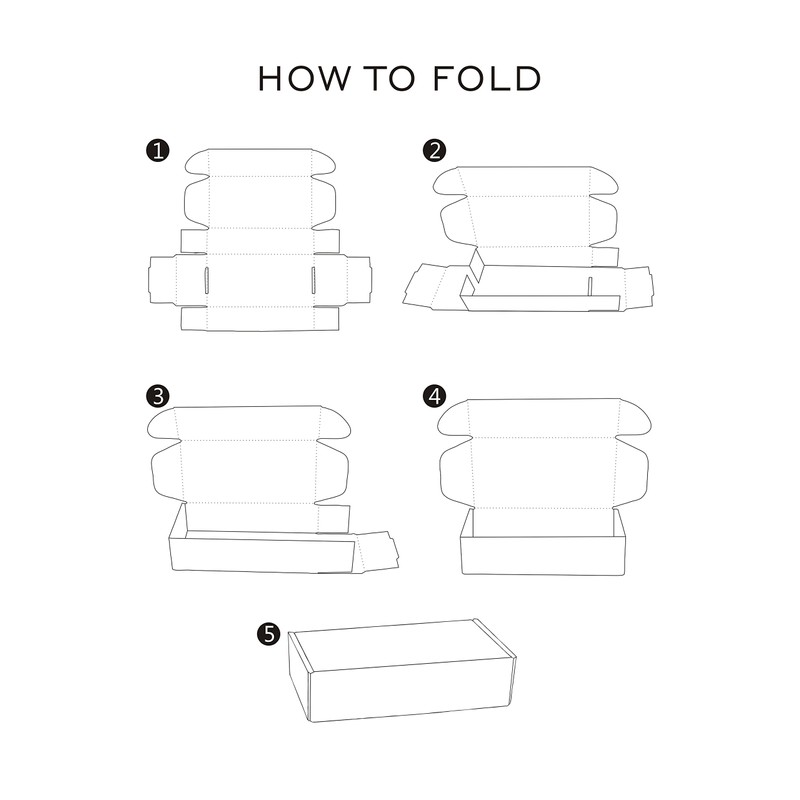 HOW TO FOLD

1

2

3

4

5