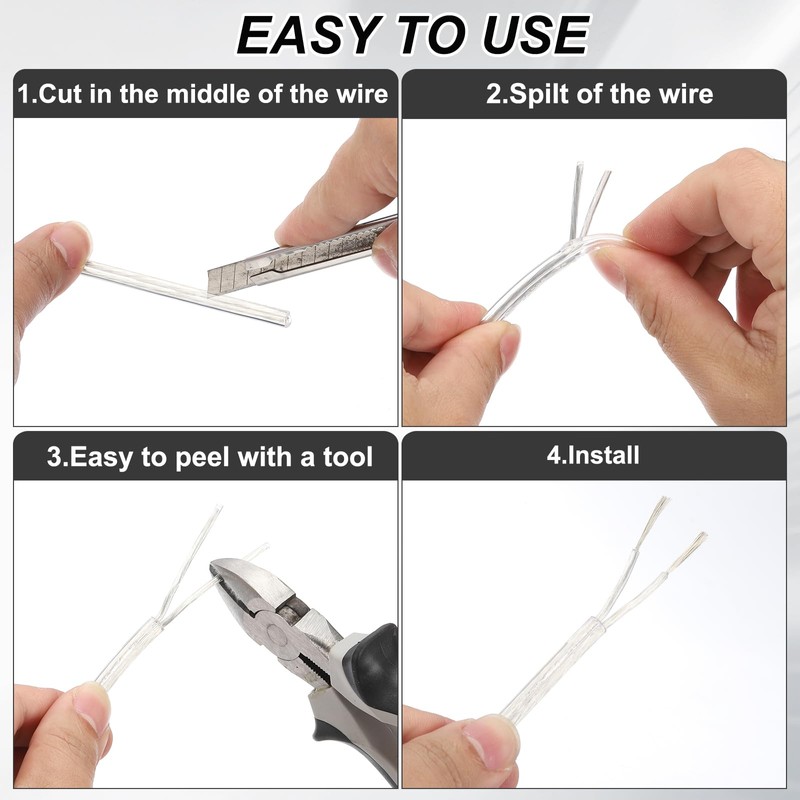 EASY TO USE

1.Cut in the middle of the wire

2.Spilt of the wire

3.Easy to peel with a tool

4.Install