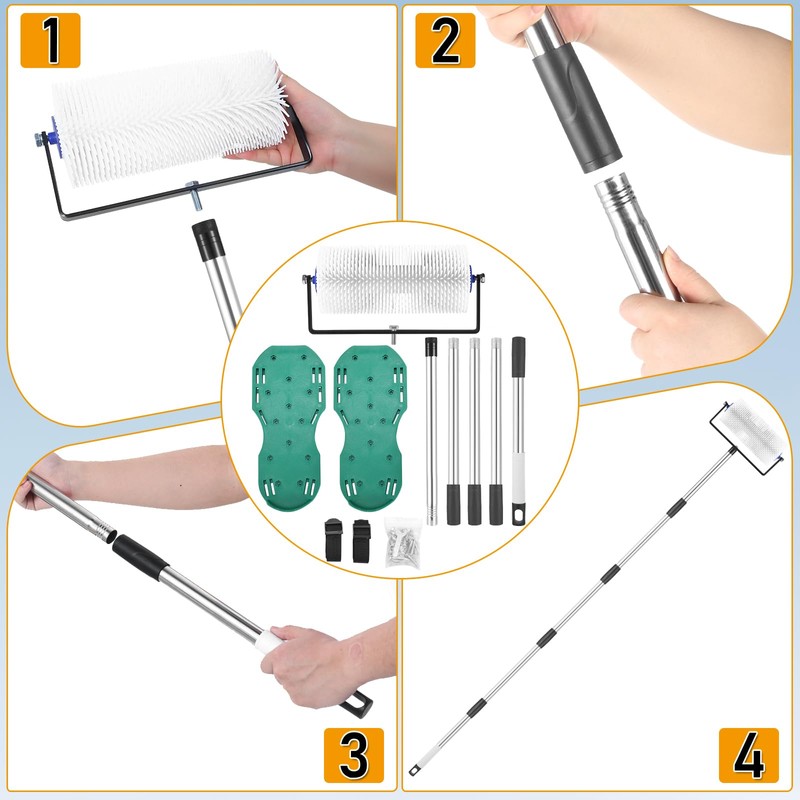 1

2

3

4