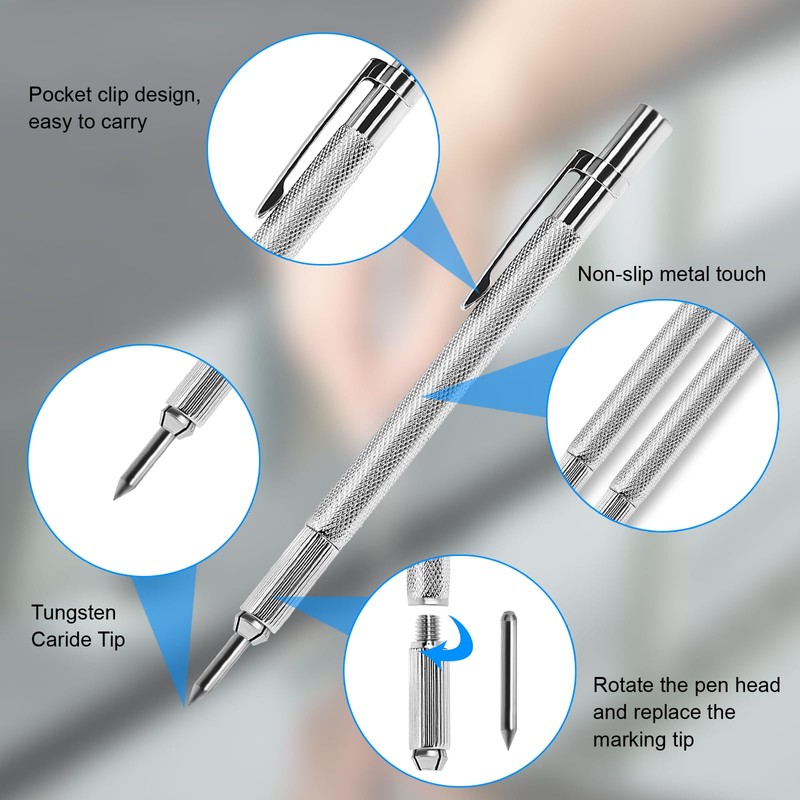 Pocket clip design, easy to carry

Non-slip metal touch

Tungsten Caride Tip

Rotate the pen head and replace the marking tip