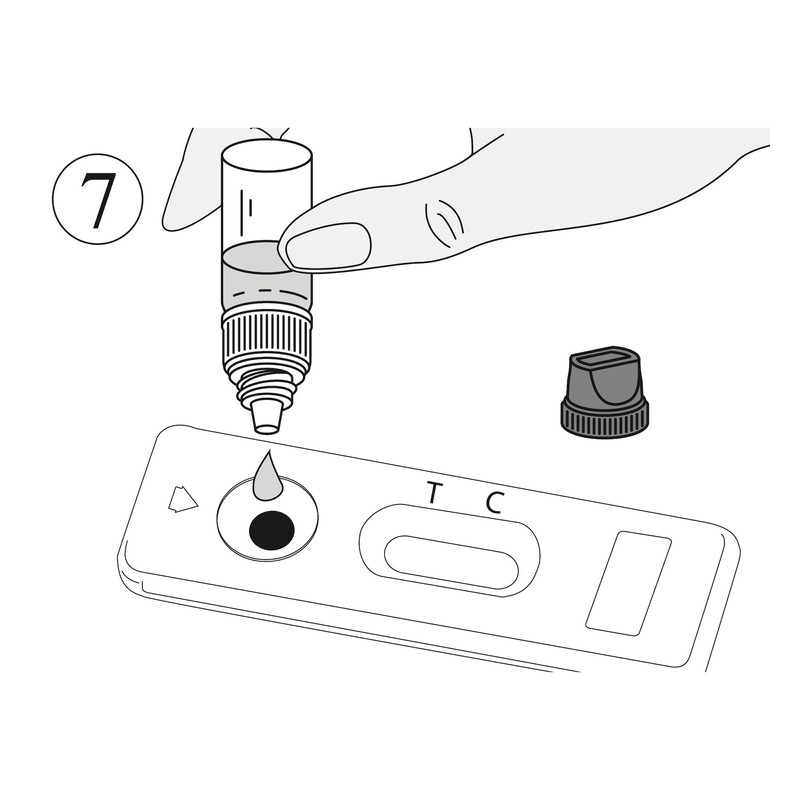 7

T C