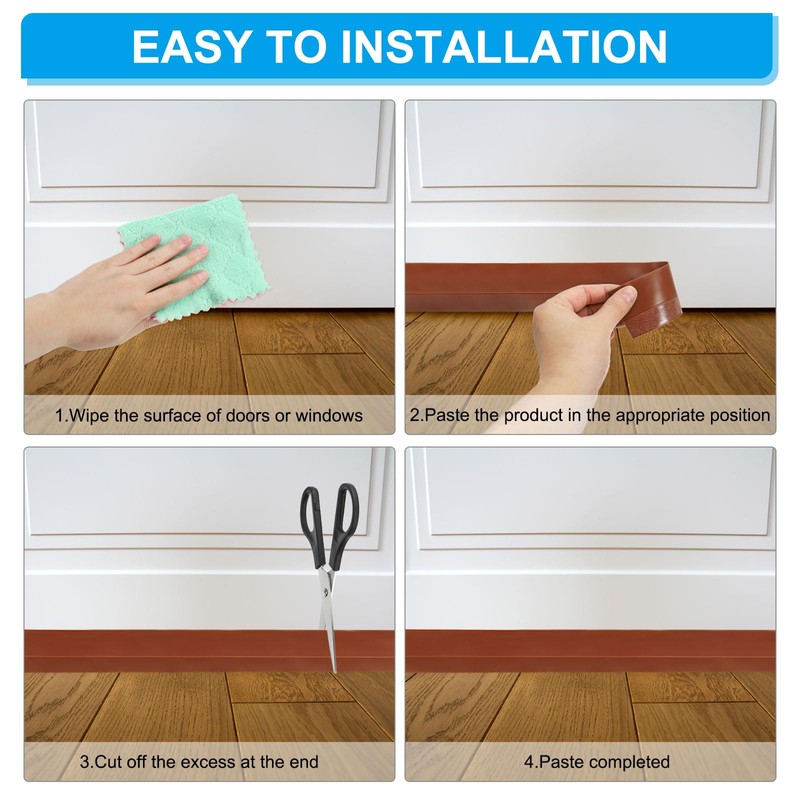 EASY TO INSTALLATION

1.Wipe the surface of doors or windows

2.Paste the product in the appropriate position

3.Cut off the excess at the end

4.Paste completed