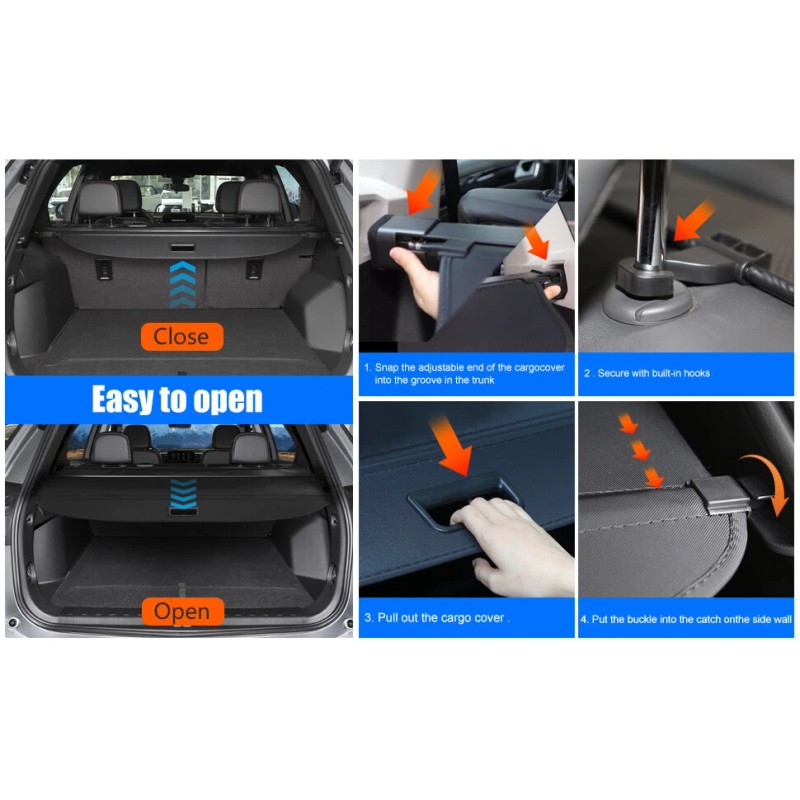 Close

Easy to open

Open

1. Snap the adjustable end of the cargocover into the groove in the trunk

2 . Secure with built-in hooks

3. Pull out the cargo cover .

4. Put the buckle into the catch onthe side wall