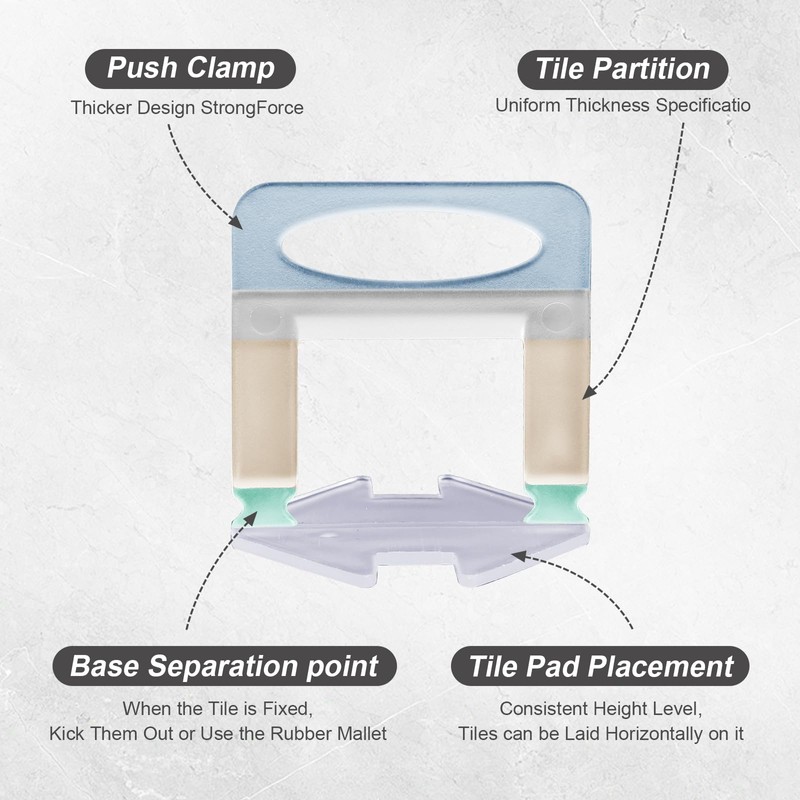 Push Clamp

Thicker Design StrongForce

Tile Partition

Uniform Thickness Specificatio

Base Separation point

When the Tile is Fixed, Kick Them Out or Use the Rubber Mallet

Tile Pad Placement

Consistent Height Level, Tiles can be Laid Horizontally on it