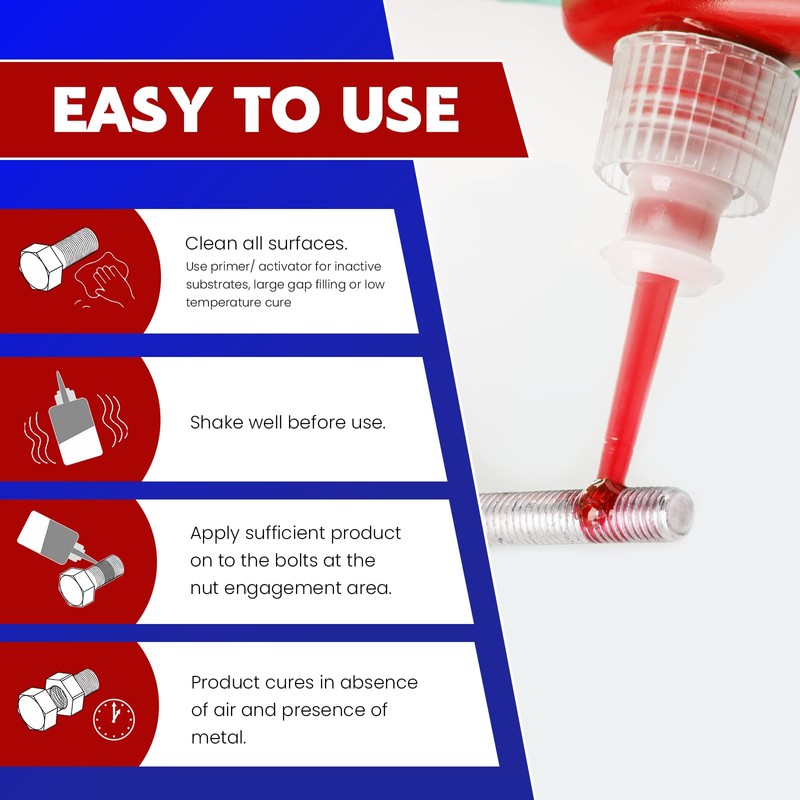 EASY TO USE

Clean all surfaces.
Use primer/ activator for inactive substrates, large gap filling or low temperature cure

Shake well before use.

Apply sufficient product on to the bolts at the nut engagement area.

Product cures in absence of air and presence of metal.