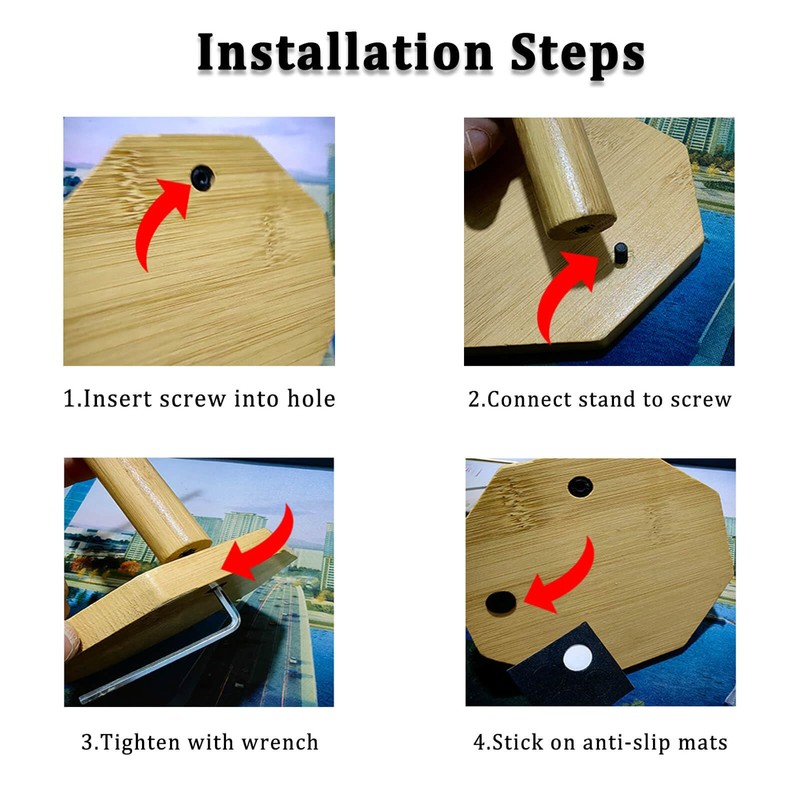 Installation Steps

1.Insert screw into hole

2.Connect stand to screw

3.Tighten with wrench

4.Stick on anti-slip mats