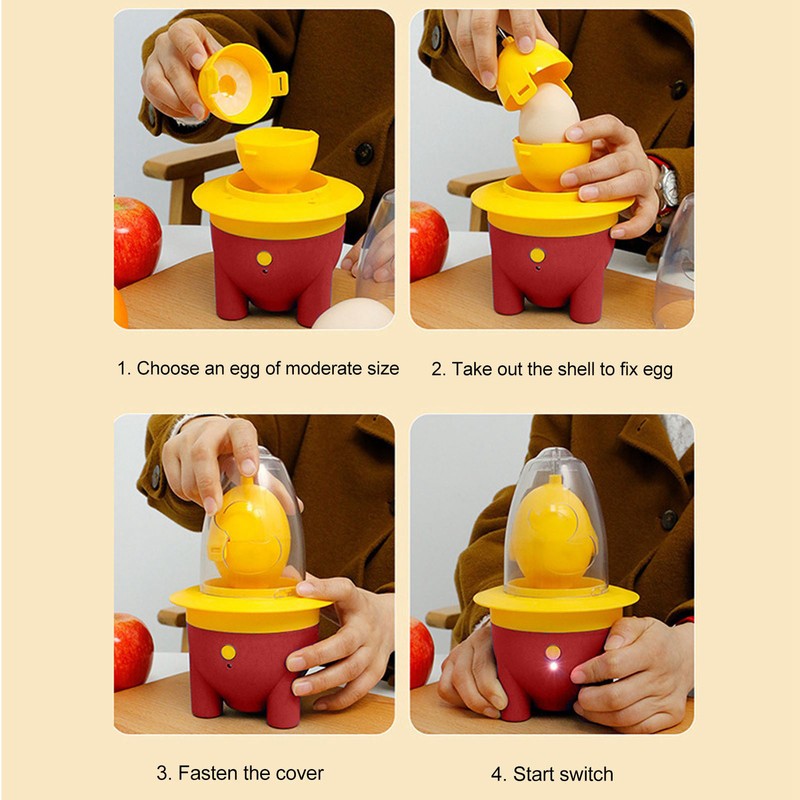 1. Choose an egg of moderate size

2. Take out the shell to fix egg

3. Fasten the cover

4. Start switch