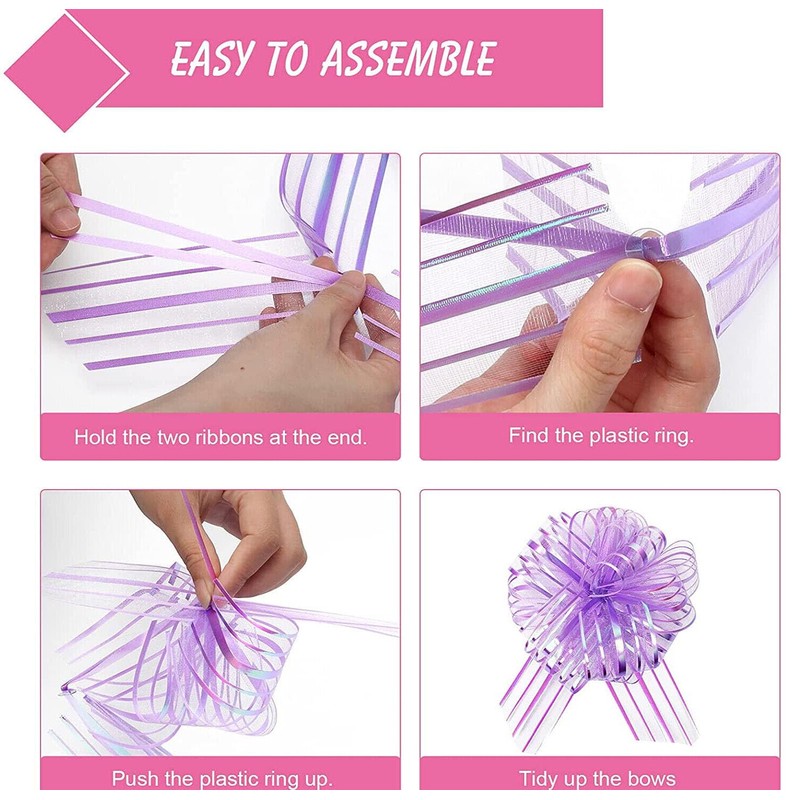 EASY TO ASSEMBLE

Hold the two ribbons at the end.

Find the plastic ring.

Push the plastic ring up.

Tidy up the bows