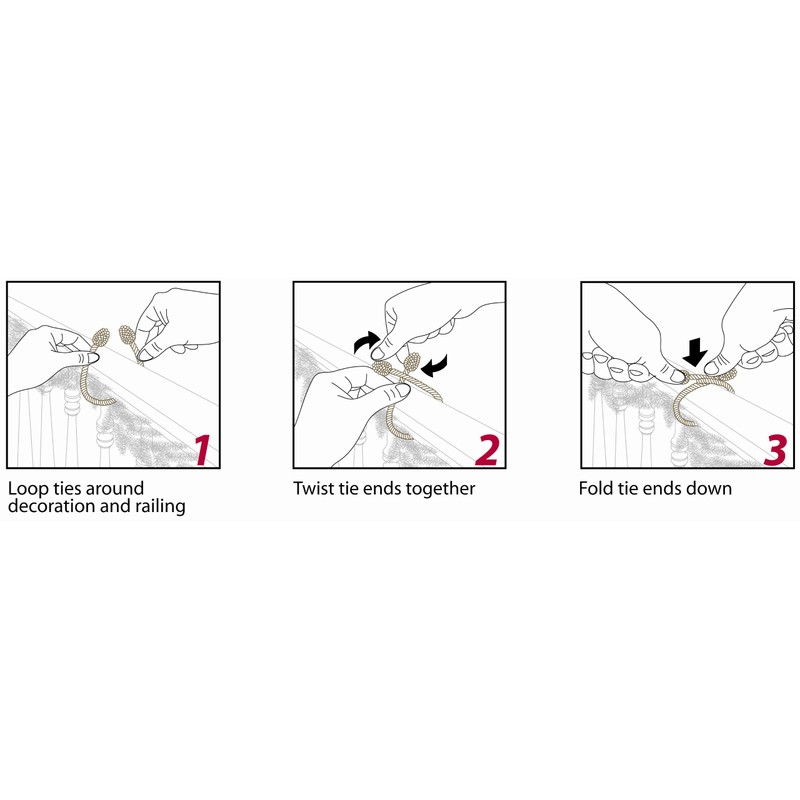 1

Loop ties around decoration and railing

2

Twist tie ends together

3

Fold tie ends down