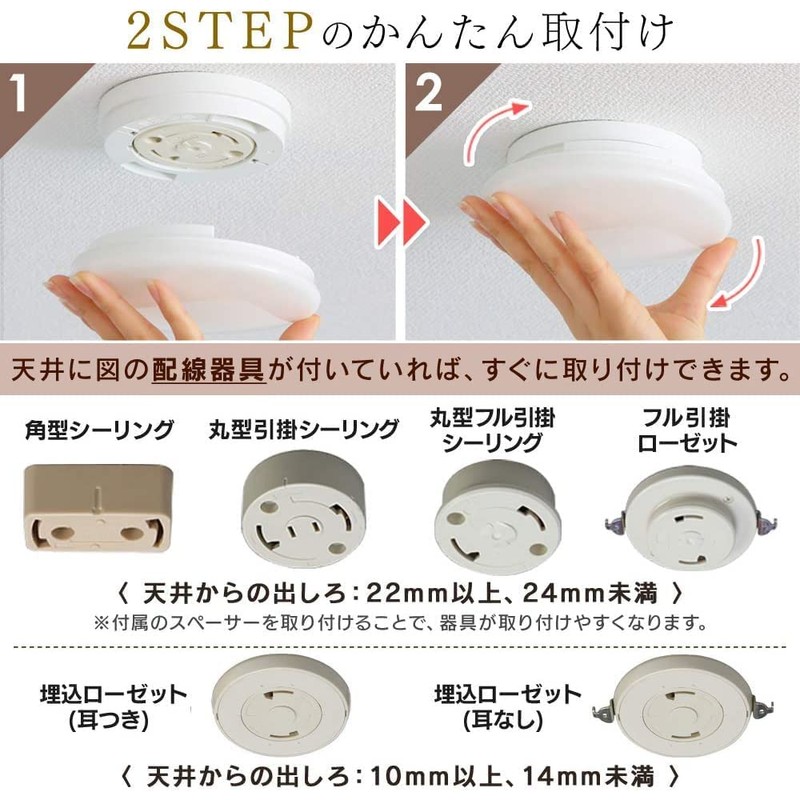 2STEPのかんたん取付け

1

2

天井に図の配線器具が付いていれば、すぐに取り付けできます。

角型シーリング

丸型引掛シーリング

丸型フル引掛シーリング

フル引掛ローゼット

〈 天井からの出しろ：22mm以上、24mm未満 〉

※付属のスペーサーを取り付けることで、器具が取り付けやすくなります。

埋込ローゼット(耳つき)

埋込ローゼット(耳なし)

〈 天井からの出しろ：10mm以上、14mm未満 〉