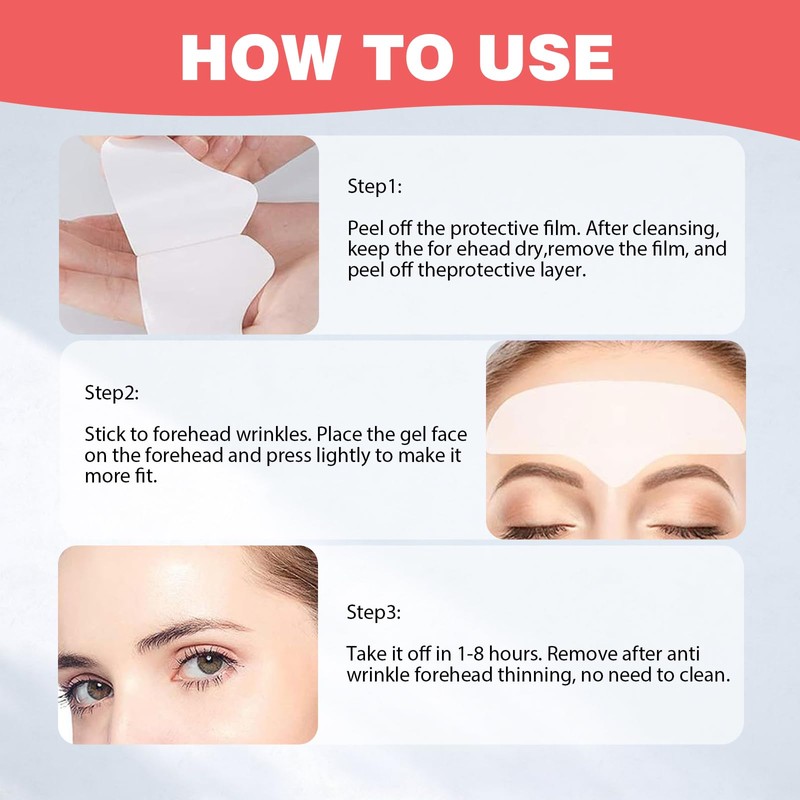 HOW TO USE

Step1:

Peel off the protective film. After cleansing, keep the for ehead dry,remove the film, and peel off theprotective layer.

Step2:

Stick to forehead wrinkles. Place the gel face on the forehead and press lightly to make it more fit.

Step3:

Take it off in 1-8 hours. Remove after anti wrinkle forehead thinning, no need to clean.