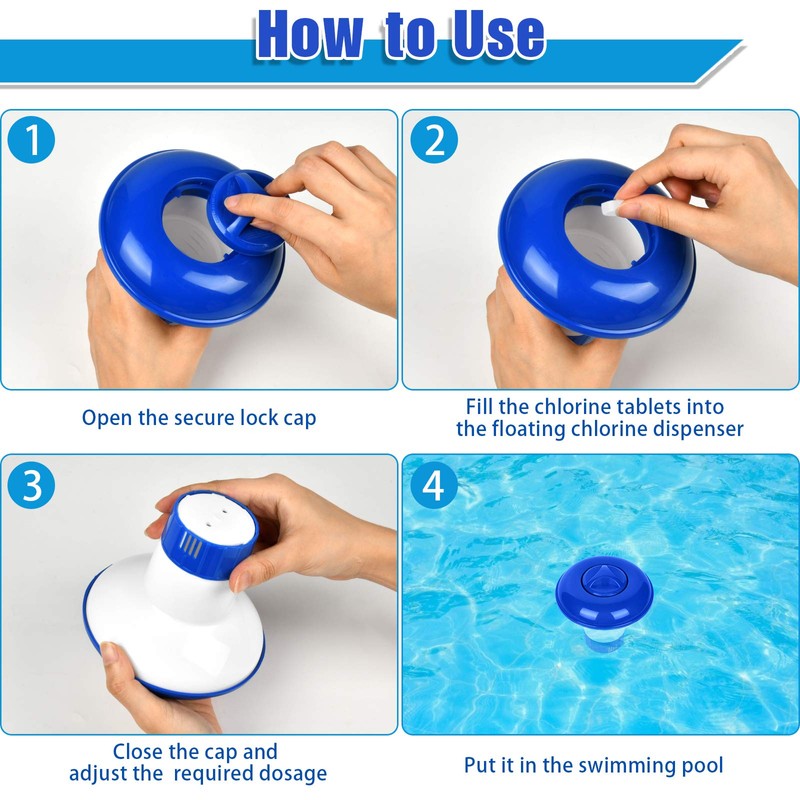 How to Use

1

Open the secure lock cap

2

Fill the chlorine tablets into the floating chlorine dispenser

3

Close the cap and adjust the required dosage

4

Put it in the swimming pool