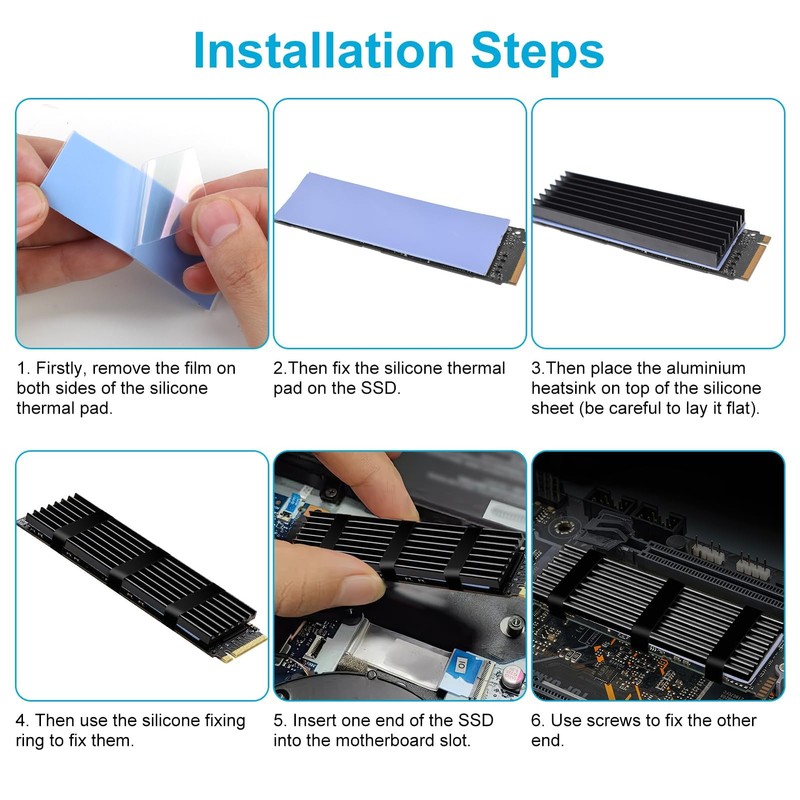 Installation Steps

1. Firstly, remove the film on both sides of the silicone thermal pad.

2.Then fix the silicone thermal pad on the SSD.

3.Then place the aluminium heatsink on top of the silicone sheet (be careful to lay it flat).

4. Then use the silicone fixing ring to fix them.

5. Insert one end of the SSD into the motherboard slot.

6. Use screws to fix the other end.