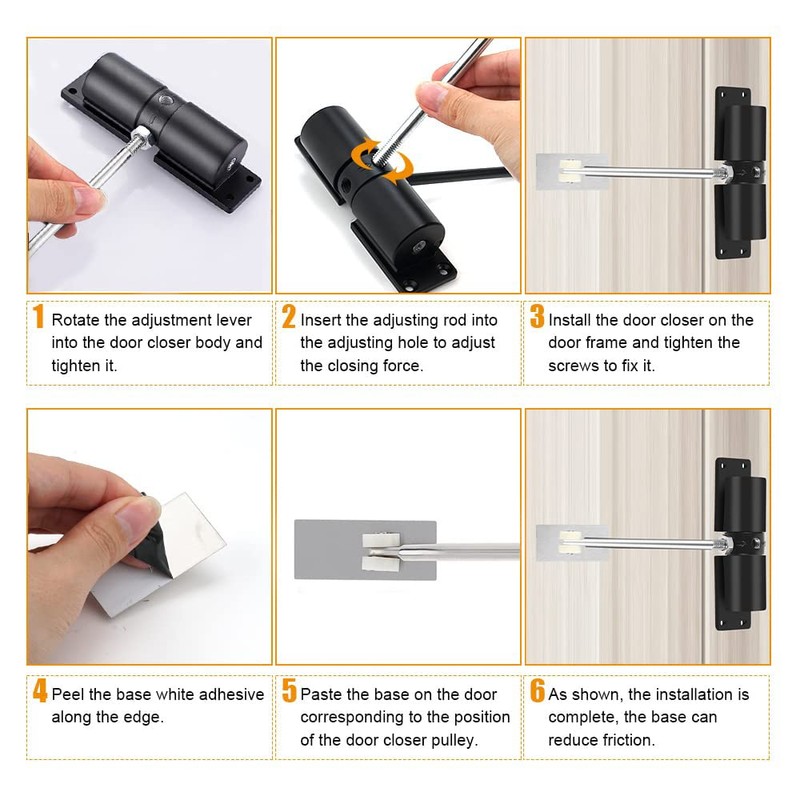 1 Rotate the adjustment lever into the door closer body and tighten it.

2 Insert the adjusting rod into the adjusting hole to adjust the closing force.

3 Install the door closer on the door frame and tighten the screws to fix it.

4 Peel the base white adhesive along the edge.

5 Paste the base on the door corresponding to the position of the door closer pulley.

6 As shown, the installation is complete, the base can reduce friction.