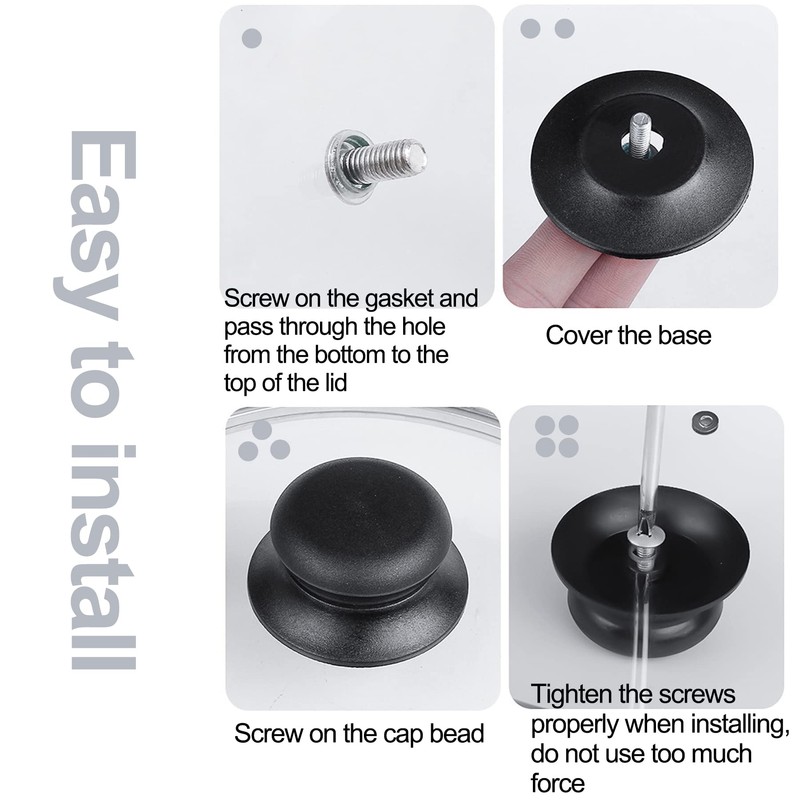 Easy to install

Screw on the gasket and pass through the hole from the bottom to the top of the lid

Cover the base

Screw on the cap bead

Tighten the screws properly when installing, do not use too much force