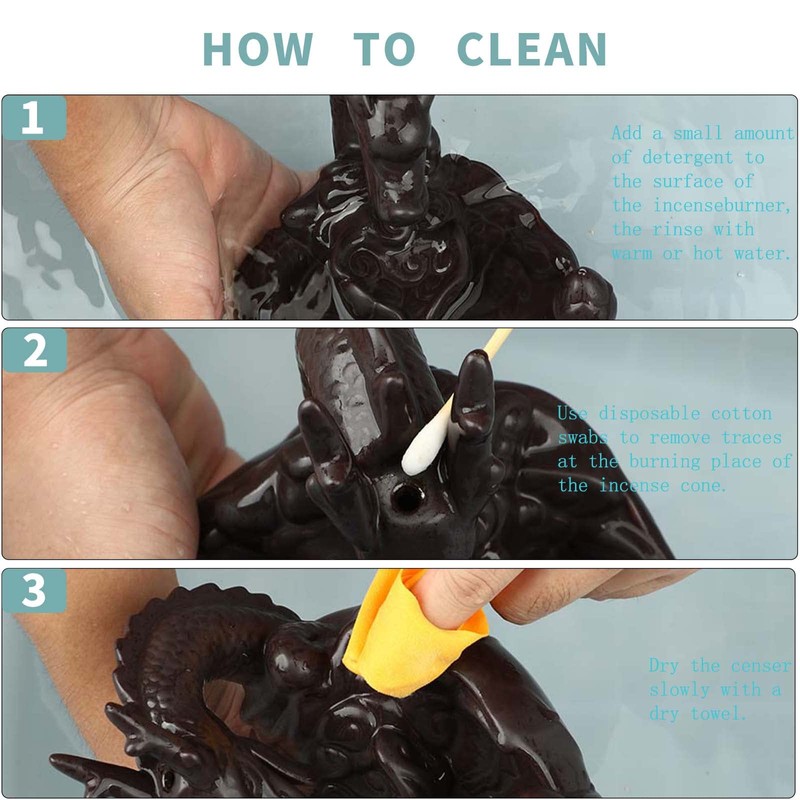 HOW TO CLEAN

1

Add a small amount of detergent to the surface of the incenseburner, the rinse with warm or hot water.

2

Use disposable cotton swabs to remove traces at the burning place of the incense cone.

3

Dry the censer slowly with a dry towel.