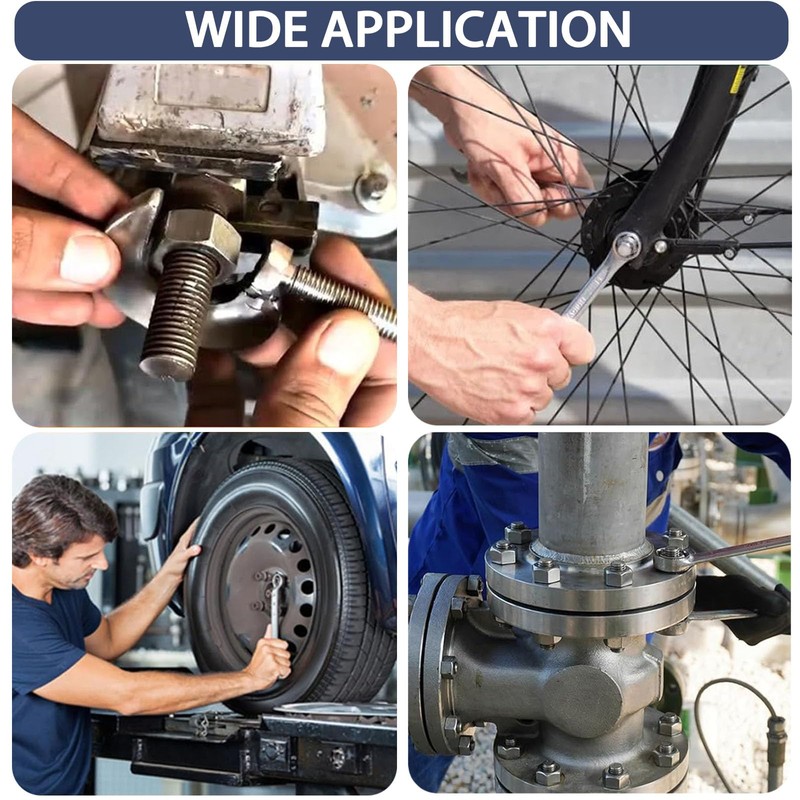 WIDE APPLICATION