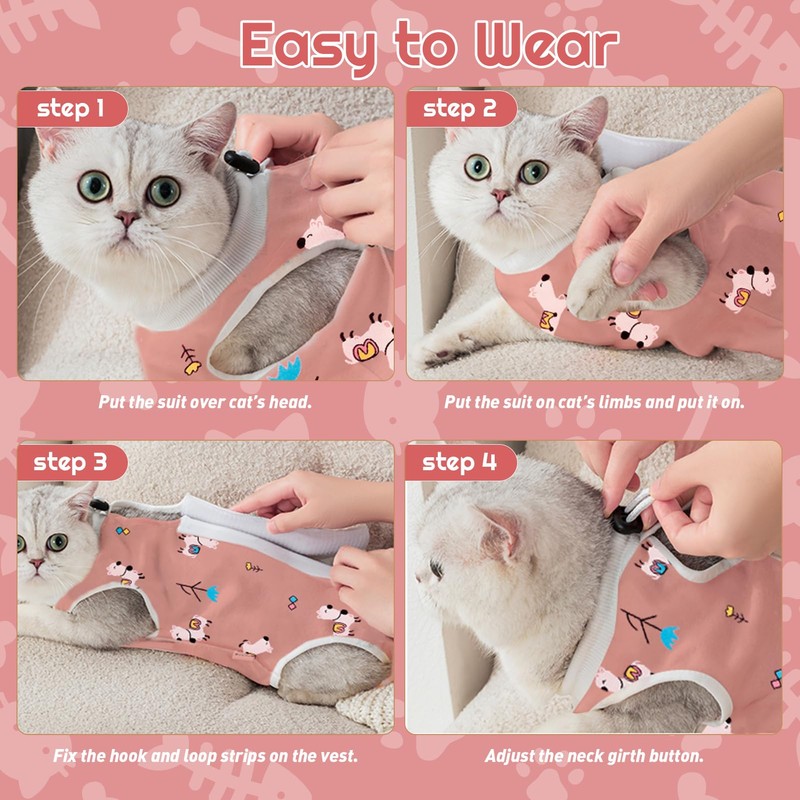 Easy to Wear

step 1

Put the suit over cat's head.

step 2

Put the suit on cat's limbs and put it on.

step 3

Fix the hook and loop strips on the vest.

step 4

Adjust the neck girth button.