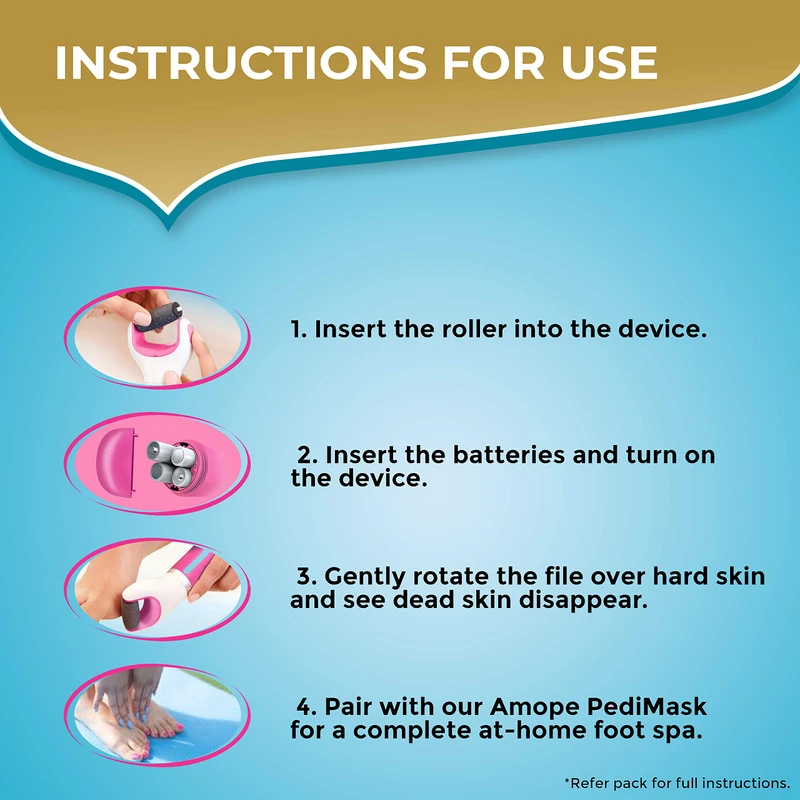 INSTRUCTIONS FOR USE

1. Insert the roller into the device.

2. Insert the batteries and turn on the device.

3. Gently rotate the file over hard skin and see dead skin disappear.

4. Pair with our Amope PediMask for a complete at-home foot spa.

*Refer pack for full instructions.