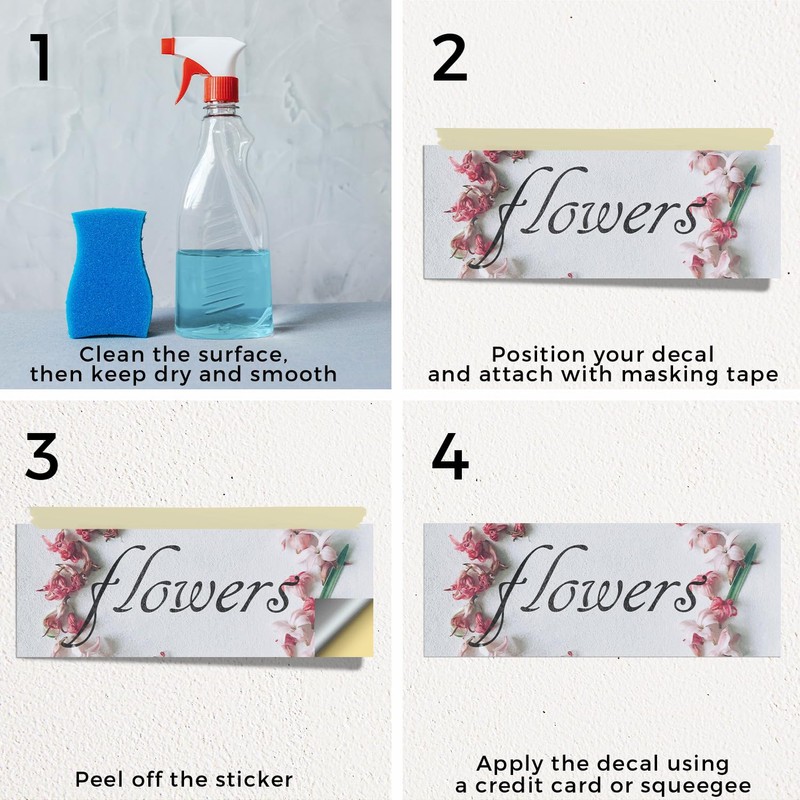 1

Clean the surface, then keep dry and smooth

2

flowers

Position your decal and attach with masking tape

3

flowers

Peel off the sticker

4

flowers

Apply the decal using a credit card or squeegee