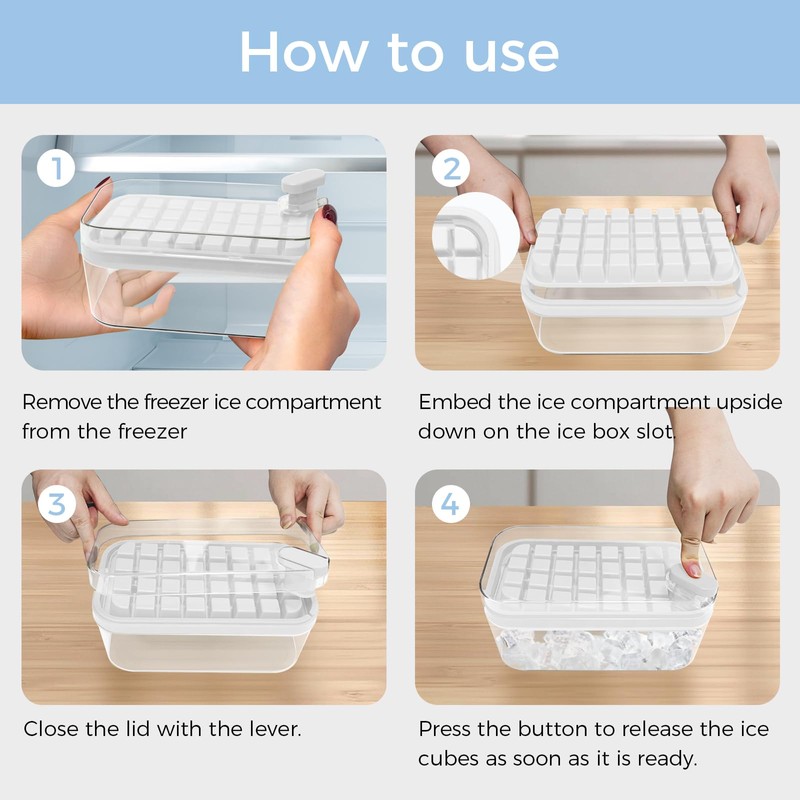 How to use

1

Remove the freezer ice compartment from the freezer

2

Embed the ice compartment upside down on the ice box slot.

3

Close the lid with the lever.

4

Press the button to release the ice cubes as soon as it is ready.