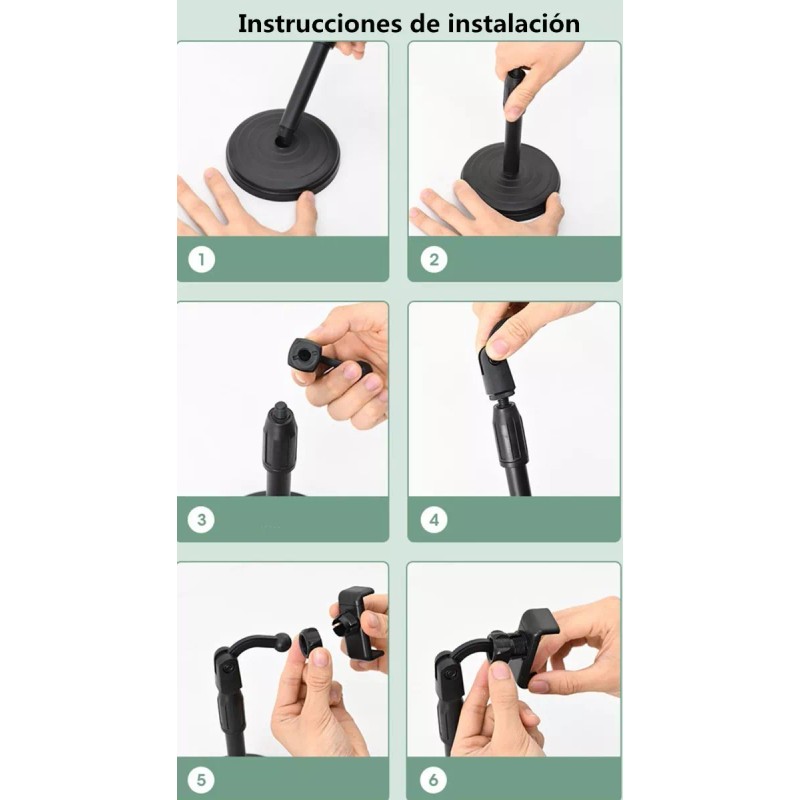 Instrucciones de instalación

1

2

3

4

5

6