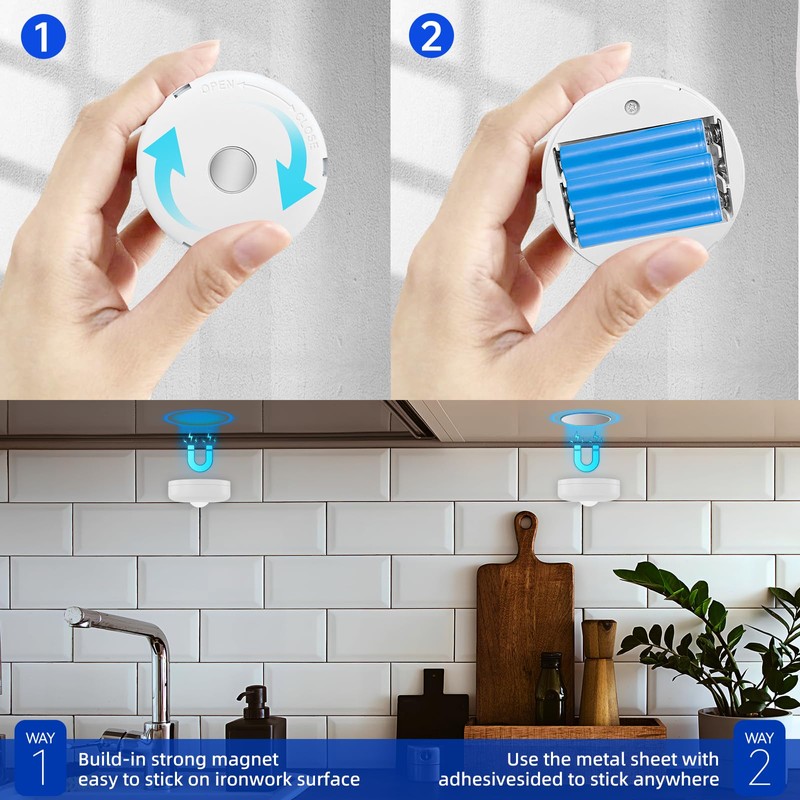 1

OPEN

CLOSE

2

WAY 1

Build-in strong magnet easy to stick on ironwork surface

Use the metal sheet with adhesivesided to stick anywhere

WAY 2