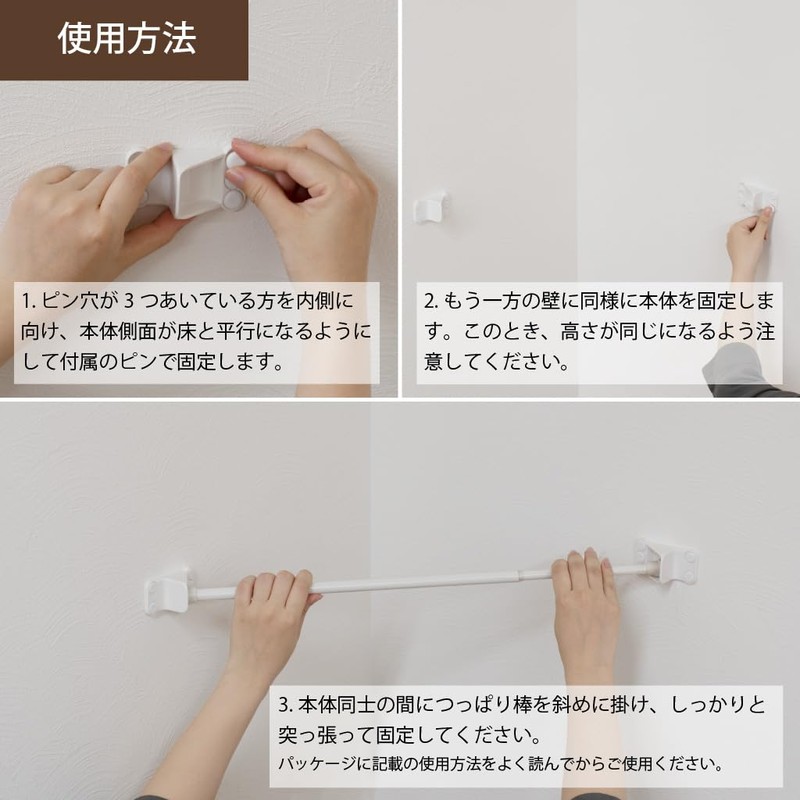 使用方法

1. ピン穴が 3 つあいている方を内側に向け、本体側面が床と平行になるようにして付属のピンで固定します。

2. もう一方の壁に同様に本体を固定します。このとき、高さが同じになるよう注意してください。

3. 本体同士の間につっぱり棒を斜めに掛け、しっかりと突っ張って固定してください。
パッケージに記載の使用方法をよく読んでからご使用ください。