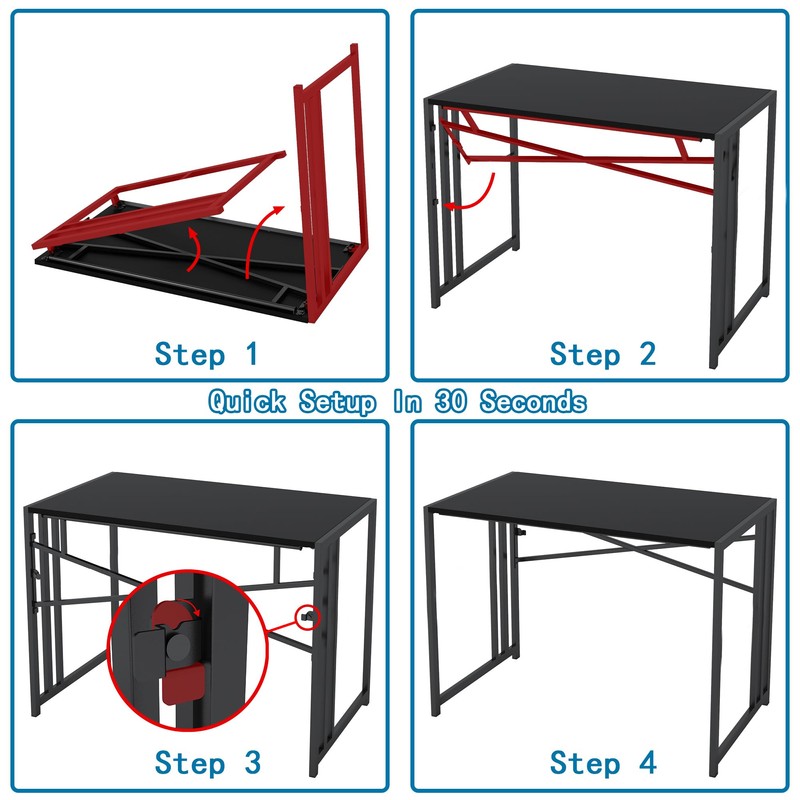 Step 1

Step 2

Quick Setup In 30 Seconds

Step 3

Step 4