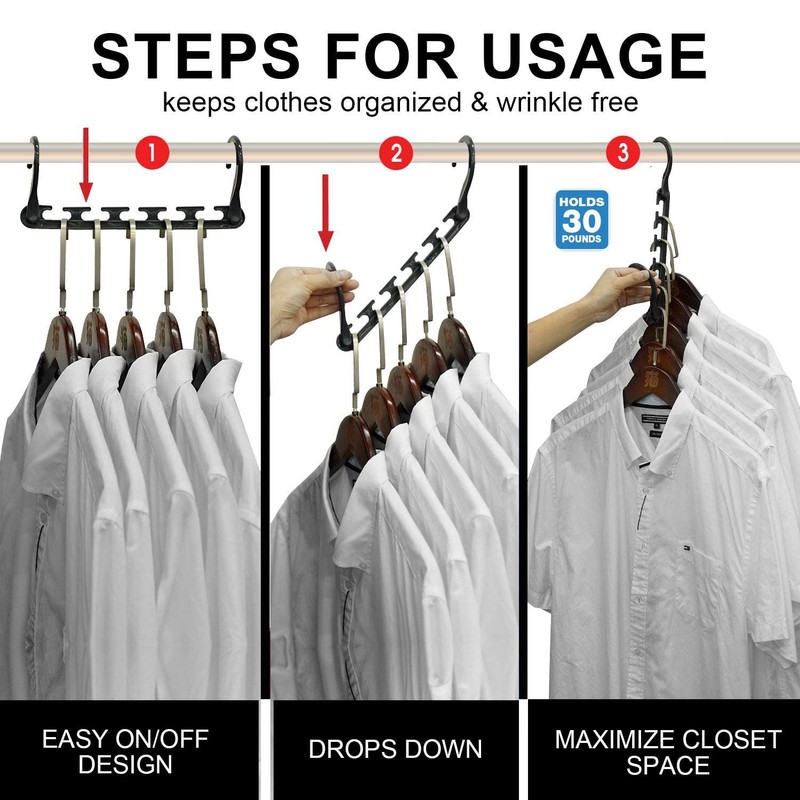 STEPS FOR USAGE
keeps clothes organized & wrinkle free

1

2

3

HOLDS
30
POUNDS

EASY ON/OFF DESIGN

DROPS DOWN

MAXIMIZE CLOSET SPACE