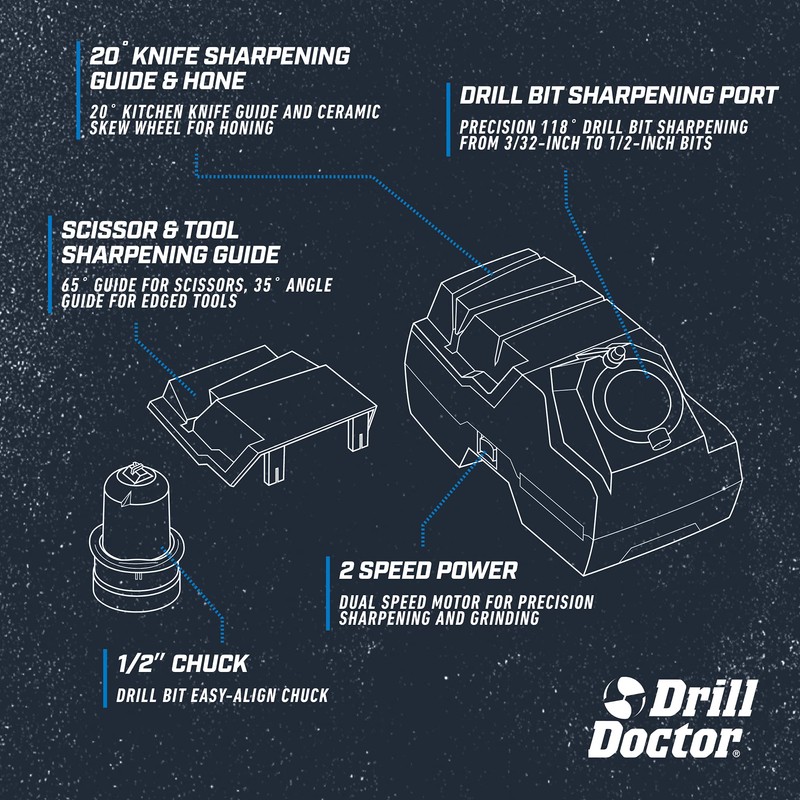 20° KNIFE SHARPENING GUIDE & HONE

20° KITCHEN KNIFE GUIDE AND CERAMIC SKEW WHEEL FOR HONING

DRILL BIT SHARPENING PORT

PRECISION 118° DRILL BIT SHARPENING FROM 3/32-INCH TO 1/2-INCH BITS

SCISSOR & TOOL SHARPENING GUIDE

65° GUIDE FOR SCISSORS, 35° ANGLE GUIDE FOR EDGED TOOLS

2 SPEED POWER

DUAL SPEED MOTOR FOR PRECISION SHARPENING AND GRINDING

1/2" CHUCK

DRILL BIT EASY-ALIGN CHUCK

Drill Doctor®