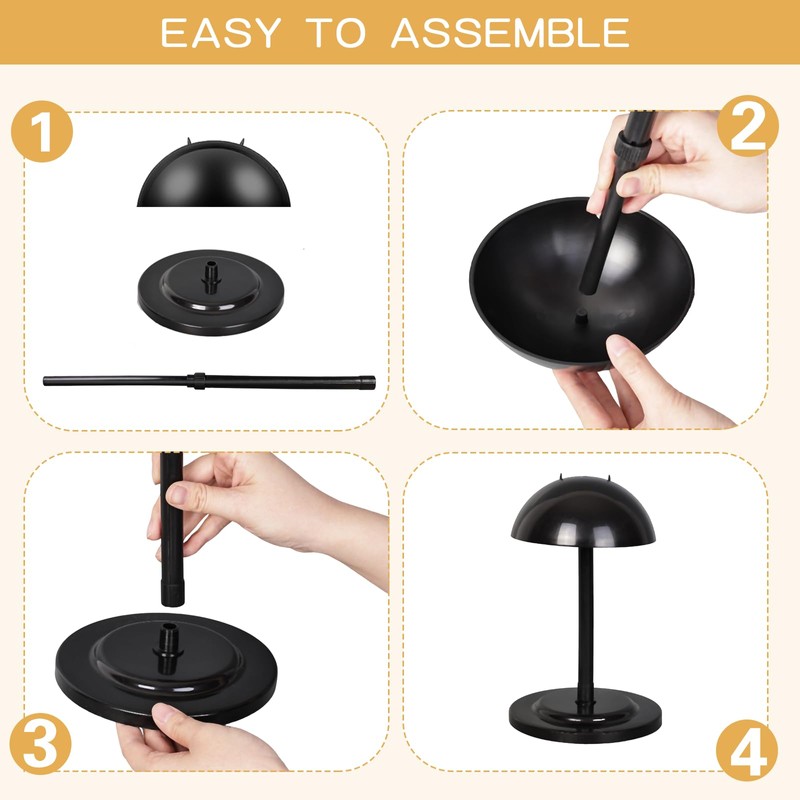 EASY TO ASSEMBLE

1

2

3

4