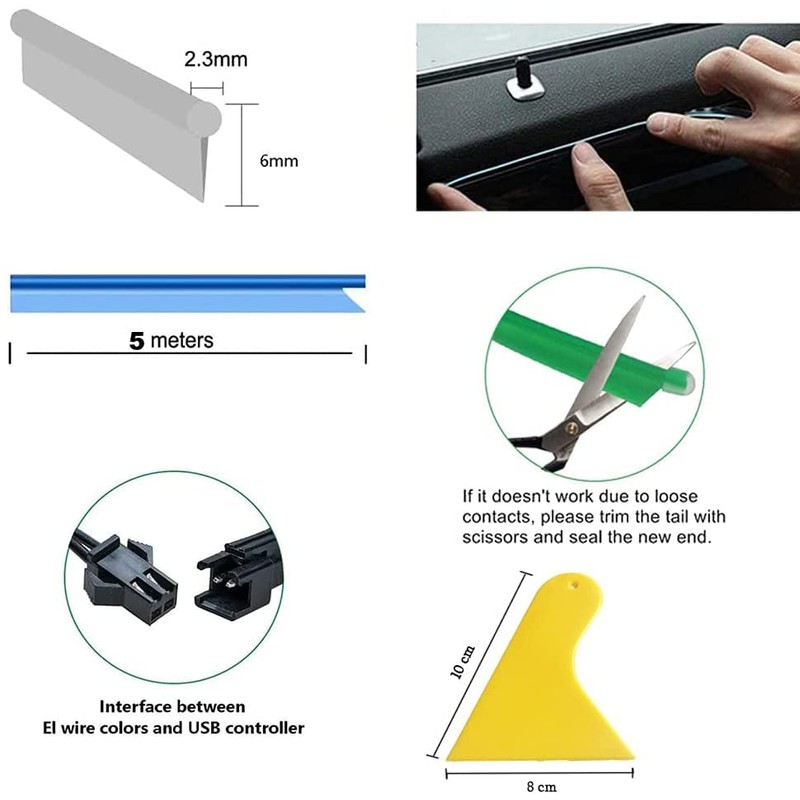 2.3mm

6mm

5 meters

If it doesn't work due to loose contacts, please trim the tail with scissors and seal the new end.

Interface between El wire colors and USB controller

10 cm

8 cm