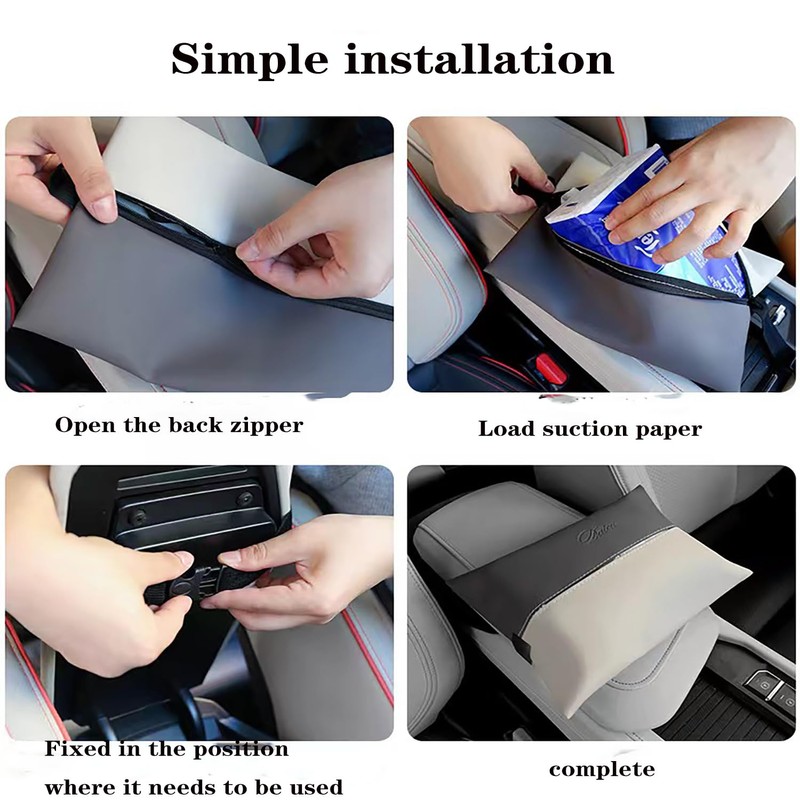 Simple installation

Open the back zipper

Load suction paper

Fixed in the position where it needs to be used

complete