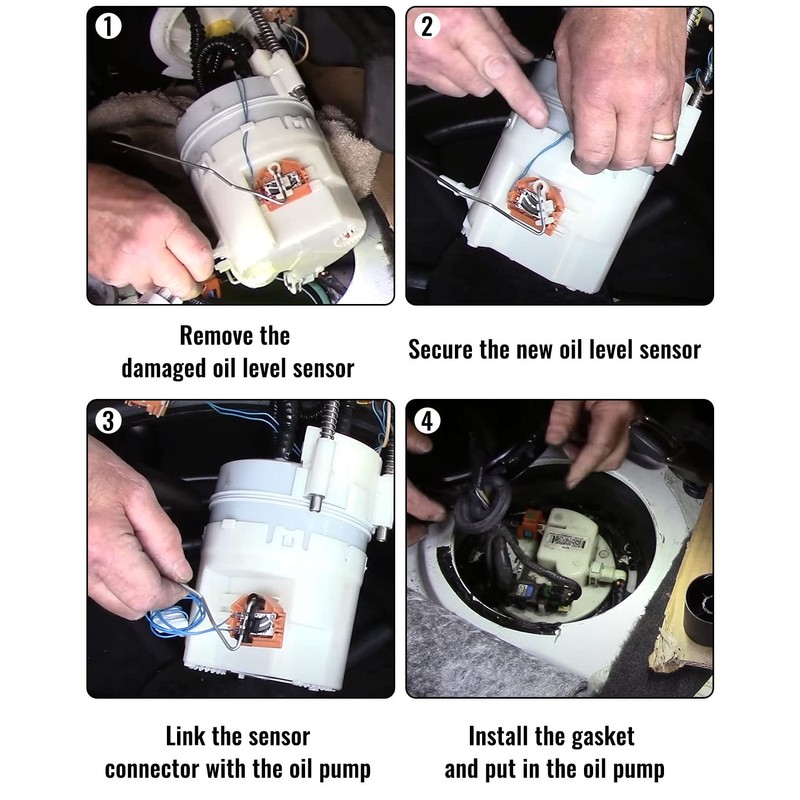 1

Remove the damaged oil level sensor

2

Secure the new oil level sensor

3

Link the sensor connector with the oil pump

4

Install the gasket and put in the oil pump