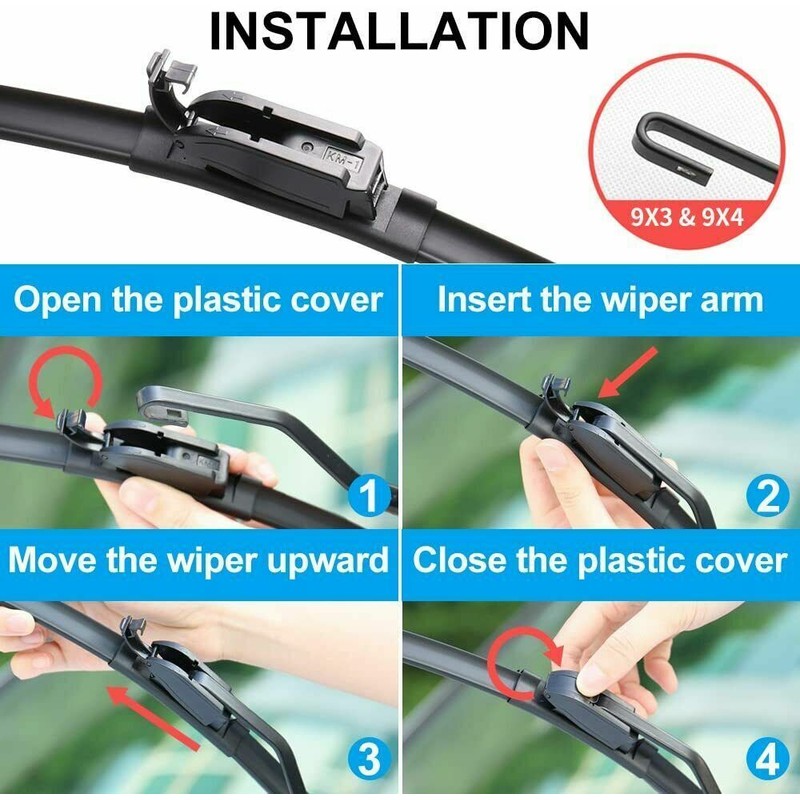 INSTALLATION

KM-1

9X3 & 9X4

Open the plastic cover

1

Insert the wiper arm

2

Move the wiper upward

3

Close the plastic cover

4