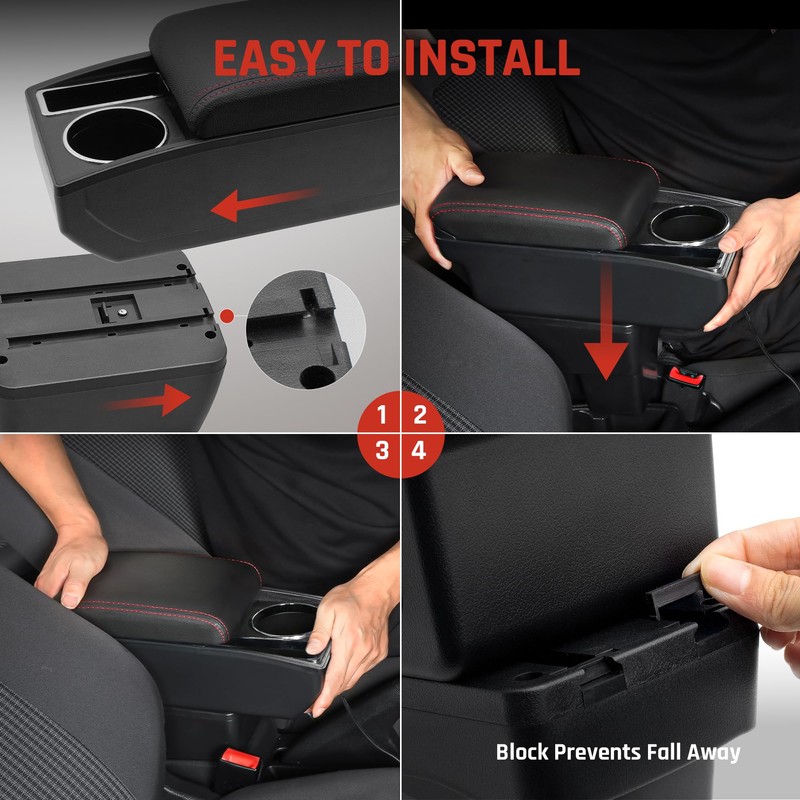 EASY TO INSTALL

1 2
3 4

Block Prevents Fall Away