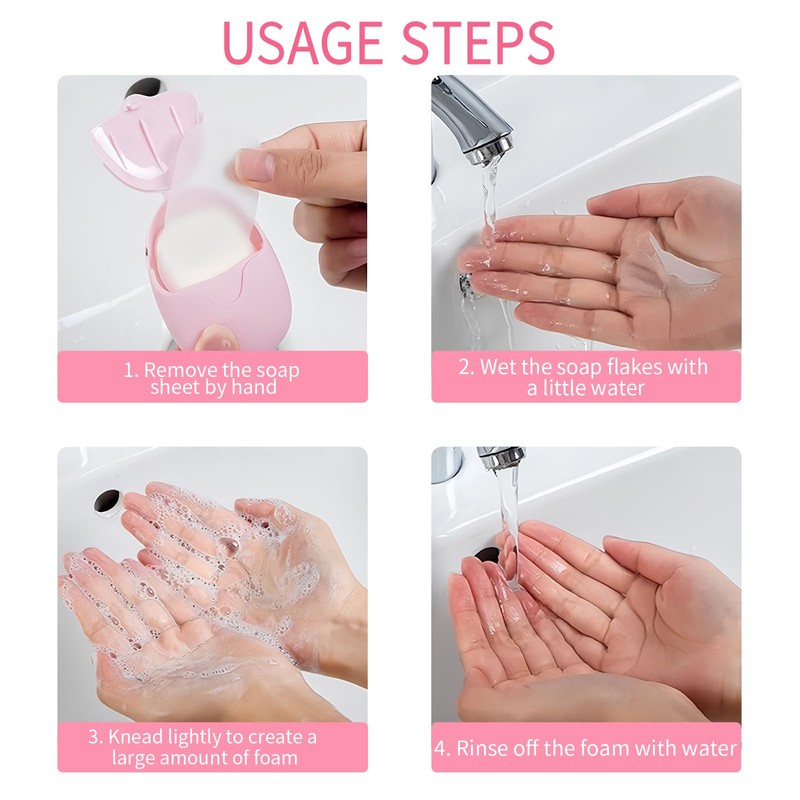 USAGE STEPS

1. Remove the soap sheet by hand

2. Wet the soap flakes with a little water

3. Knead lightly to create a large amount of foam

4. Rinse off the foam with water