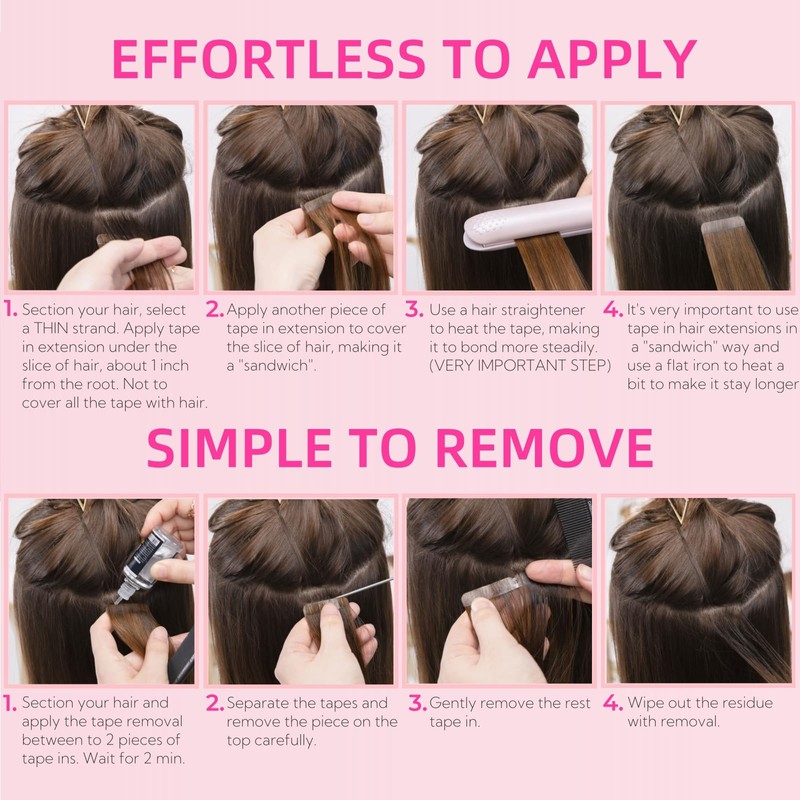 EFFORTLESS TO APPLY

1. Section your hair, select a THIN strand. Apply tape in extension under the slice of hair, about 1 inch from the root. Not to cover all the tape with hair.

2. Apply another piece of tape in extension to cover the slice of hair, making it a "sandwich".

3. Use a hair straightener to heat the tape, making it to bond more steadily. (VERY IMPORTANT STEP)

4. It's very important to use tape in hair extensions in a "sandwich" way and use a flat iron to heat a bit to make it stay longer

SIMPLE TO REMOVE

1. Section your hair and apply the tape removal between to 2 pieces of tape ins. Wait for 2 min.

2. Separate the tapes and remove the piece on the top carefully.

3. Gently remove the rest tape in.

4. Wipe out the residue with removal.