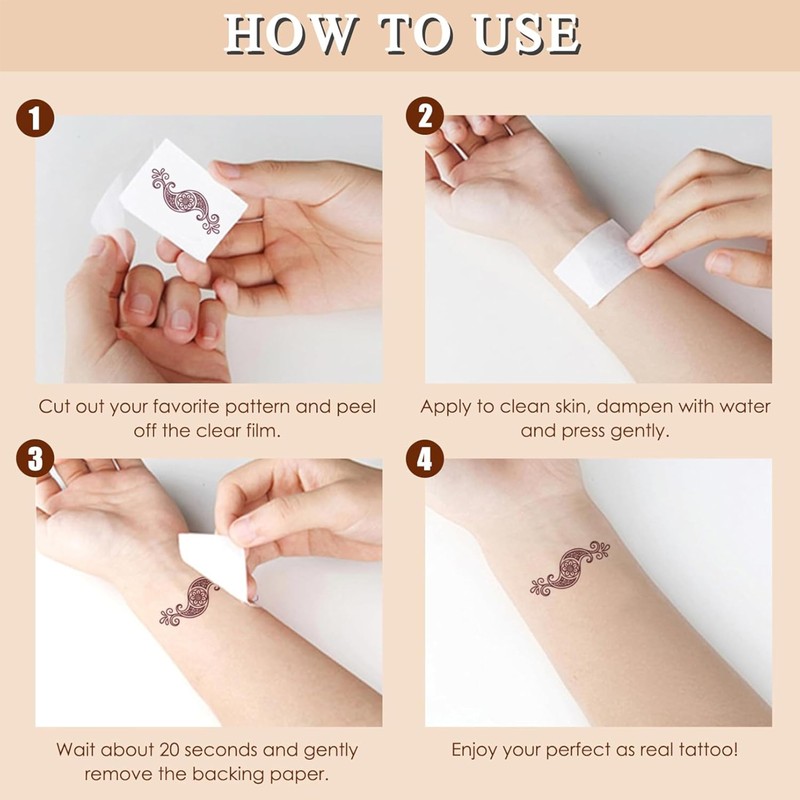 HOW TO USE

1

Cut out your favorite pattern and peel off the clear film.

2

Apply to clean skin, dampen with water and press gently.

3

Wait about 20 seconds and gently remove the backing paper.

4

Enjoy your perfect as real tattoo!