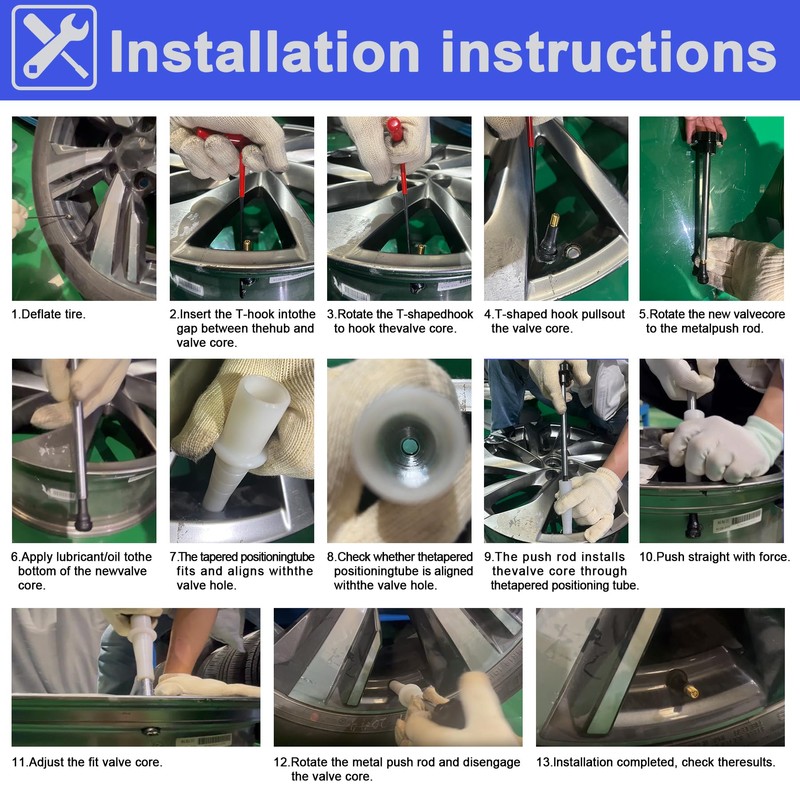 Installation instructions

1.Deflate tire.

2.Insert the T-hook intothe gap between thehub and valve core.

3.Rotate the T-shapedhook to hook thevalve core.

4.T-shaped hook pullsout the valve core.

5.Rotate the new valvecore to the metalpush rod.

6.Apply lubricant/oil tothe bottom of the newvalve core.

7.The tapered positioningtube fits and aligns withthe valve hole.

8.Check whether thetapered positioningtube is aligned withthe valve hole.

9.The push rod installs thevalve core through thetapered positioning tube.

10.Push straight with force.

11.Adjust the fit valve core.

12.Rotate the metal push rod and disengage the valve core.

13.Installation completed, check theresults.