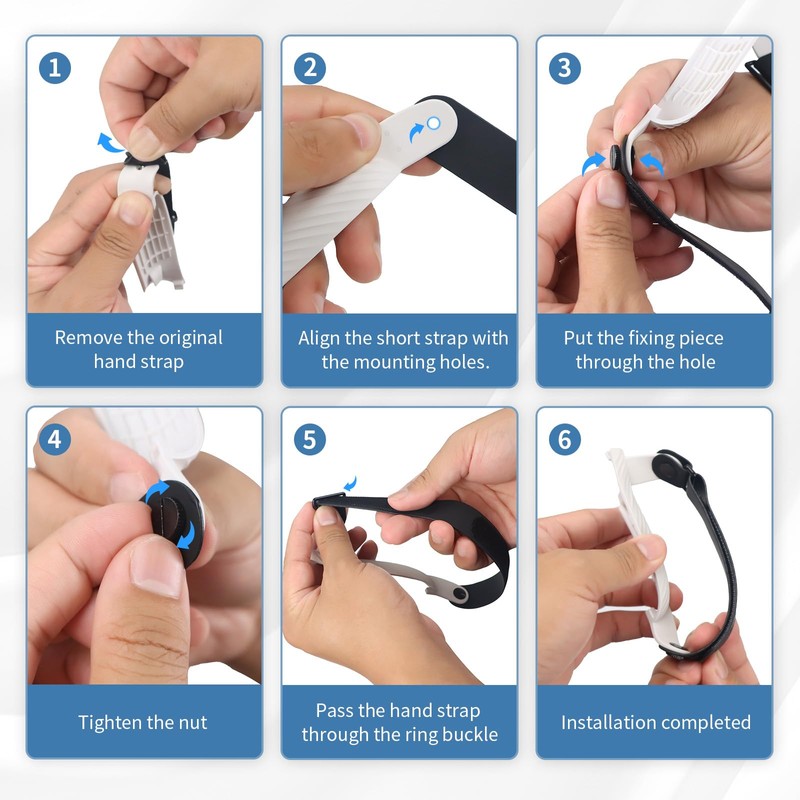 1

Remove the original hand strap

2

Align the short strap with the mounting holes.

3

Put the fixing piece through the hole

4

Tighten the nut

5

Pass the hand strap through the ring buckle

6

Installation completed