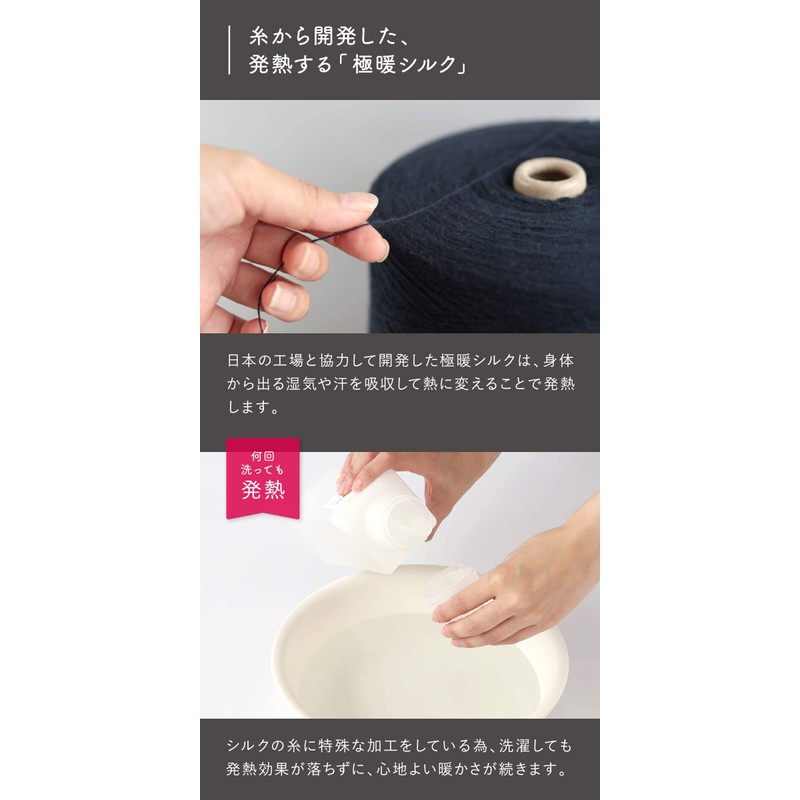 糸から開発した、
発熱する「極暖シルク」

日本の工場と協力して開発した極暖シルクは、身体から出る湿気や汗を吸収して熱に変えることで発熱します。

何回
洗っても
発熱

シルクの糸に特殊な加工をしている為、洗濯しても発熱効果が落ちずに、心地よい暖かさが続きます。