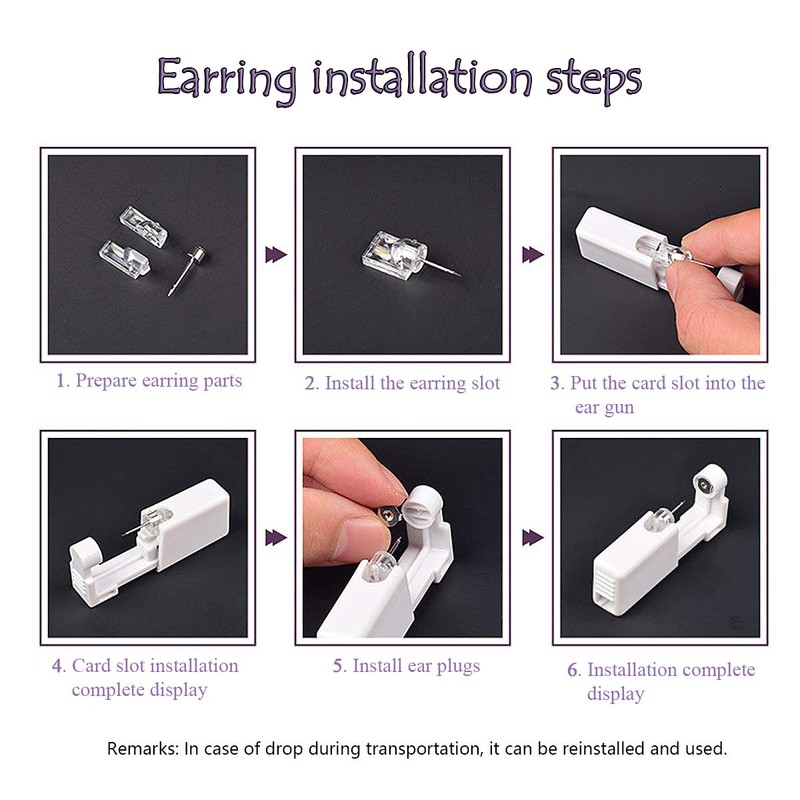 Earring installation steps

1. Prepare earring parts

2. Install the earring slot

3. Put the card slot into the ear gun

4. Card slot installation complete display

5. Install ear plugs

6. Installation complete display

Remarks: In case of drop during transportation, it can be reinstalled and used.