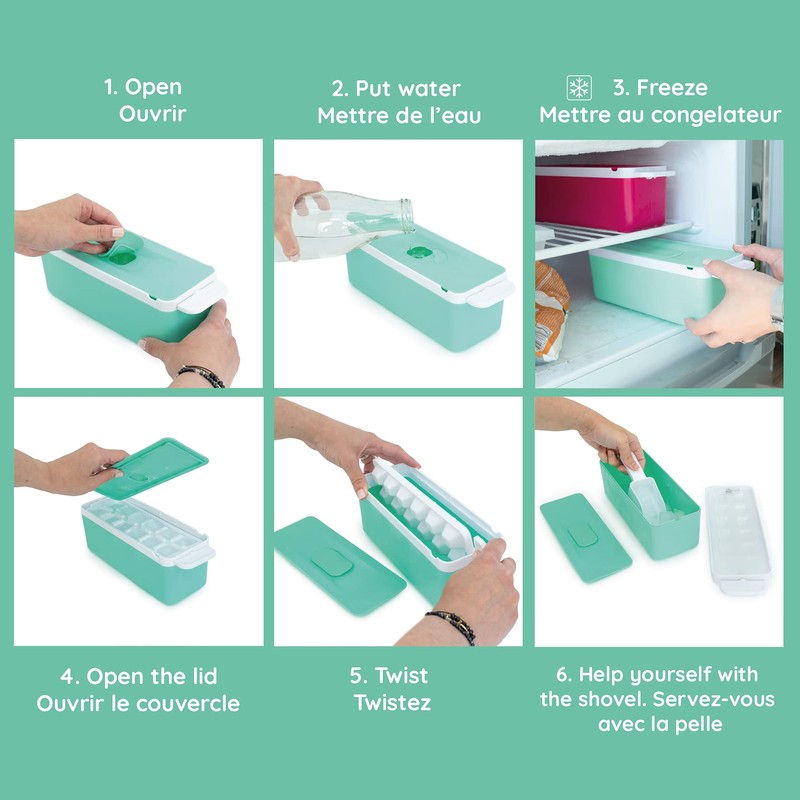 1. Open
Ouvrir

2. Put water
Mettre de l'eau

3. Freeze
Mettre au congelateur

4. Open the lid
Ouvrir le couvercle

5. Twist
Twistez

6. Help yourself with the shovel. Servez-vous avec la pelle