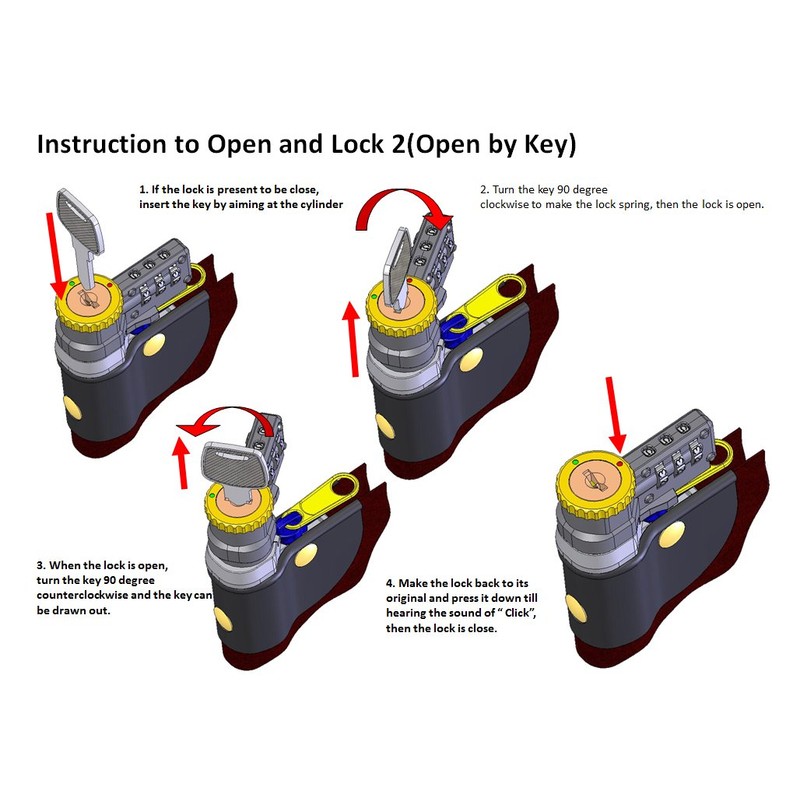 Instruction to Open and Lock 2(Open by Key)

1. If the lock is present to be close, insert the key by aiming at the cylinder

2. Turn the key 90 degree clockwise to make the lock spring, then the lock is open.

3. When the lock is open, turn the key 90 degree counterclockwise and the key can be drawn out.

4. Make the lock back to its original and press it down till hearing the sound of " Click", then the lock is close.