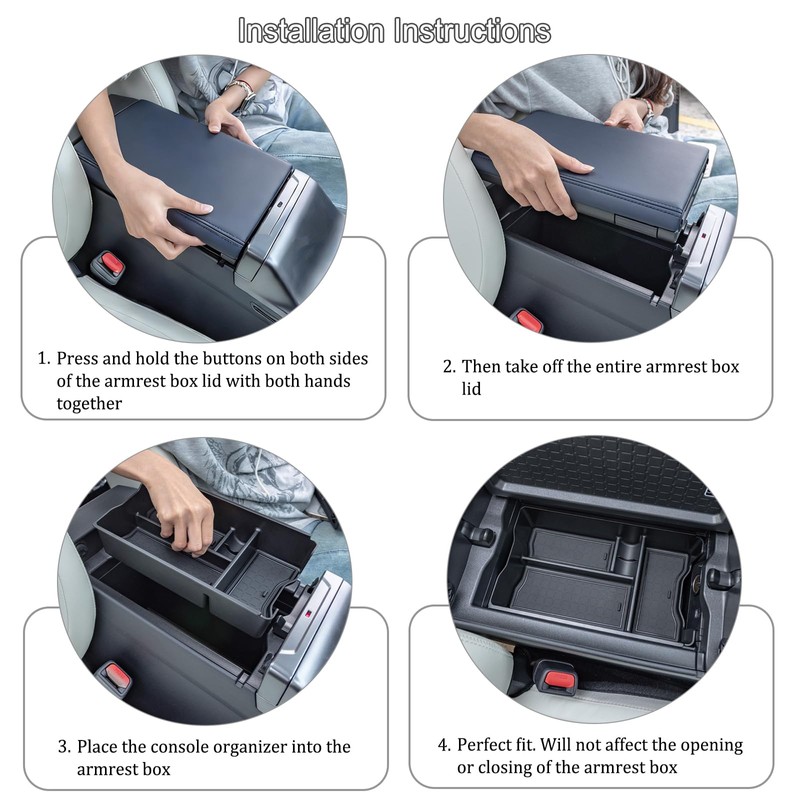 Installation Instructions

1. Press and hold the buttons on both sides of the armrest box lid with both hands together

2. Then take off the entire armrest box lid

3. Place the console organizer into the armrest box

4. Perfect fit. Will not affect the opening or closing of the armrest box